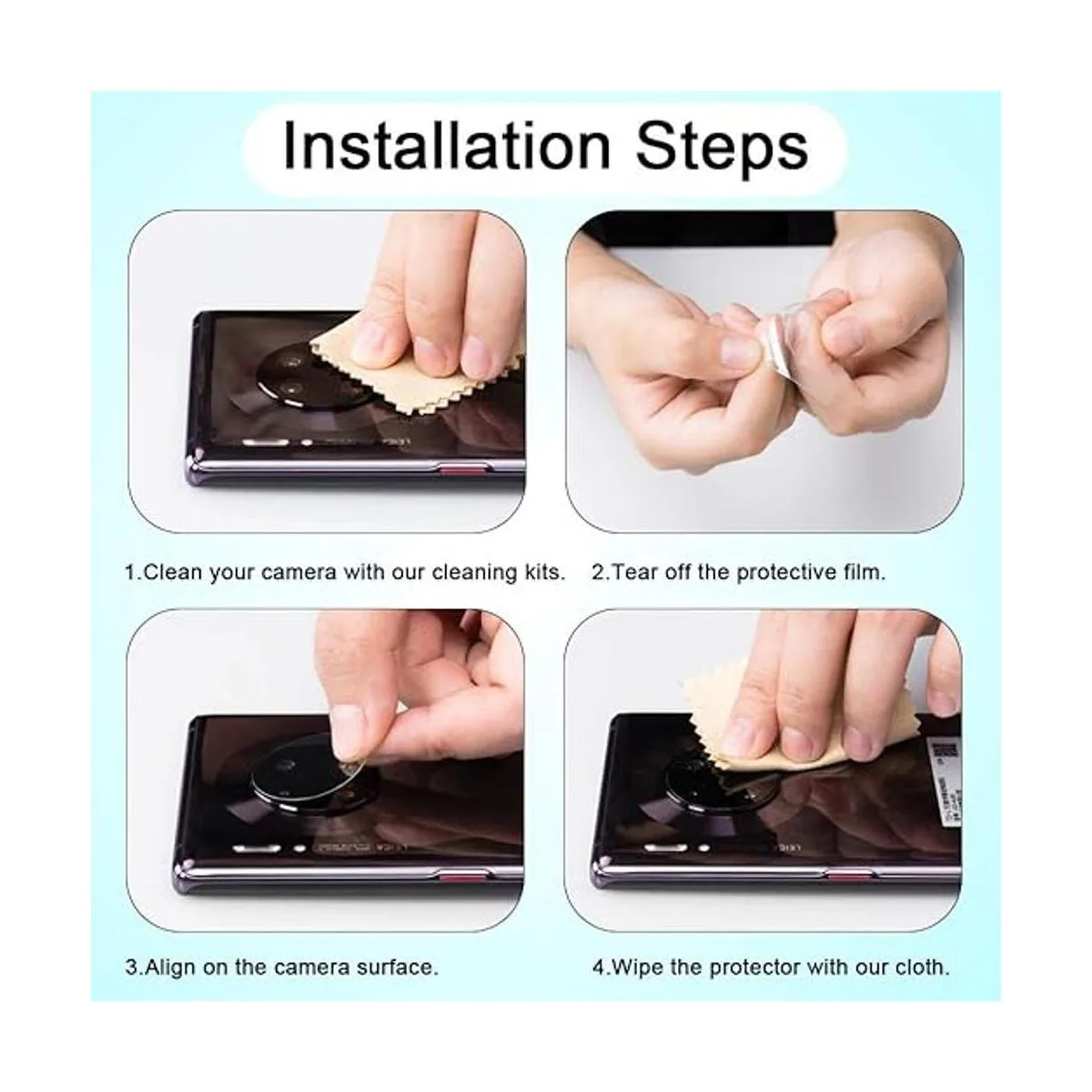 Installation Steps

1.Clean your camera with our cleaning kits.

2.Tear off the protective film.

3.Align on the camera surface.

4.Wipe the protector with our cloth.