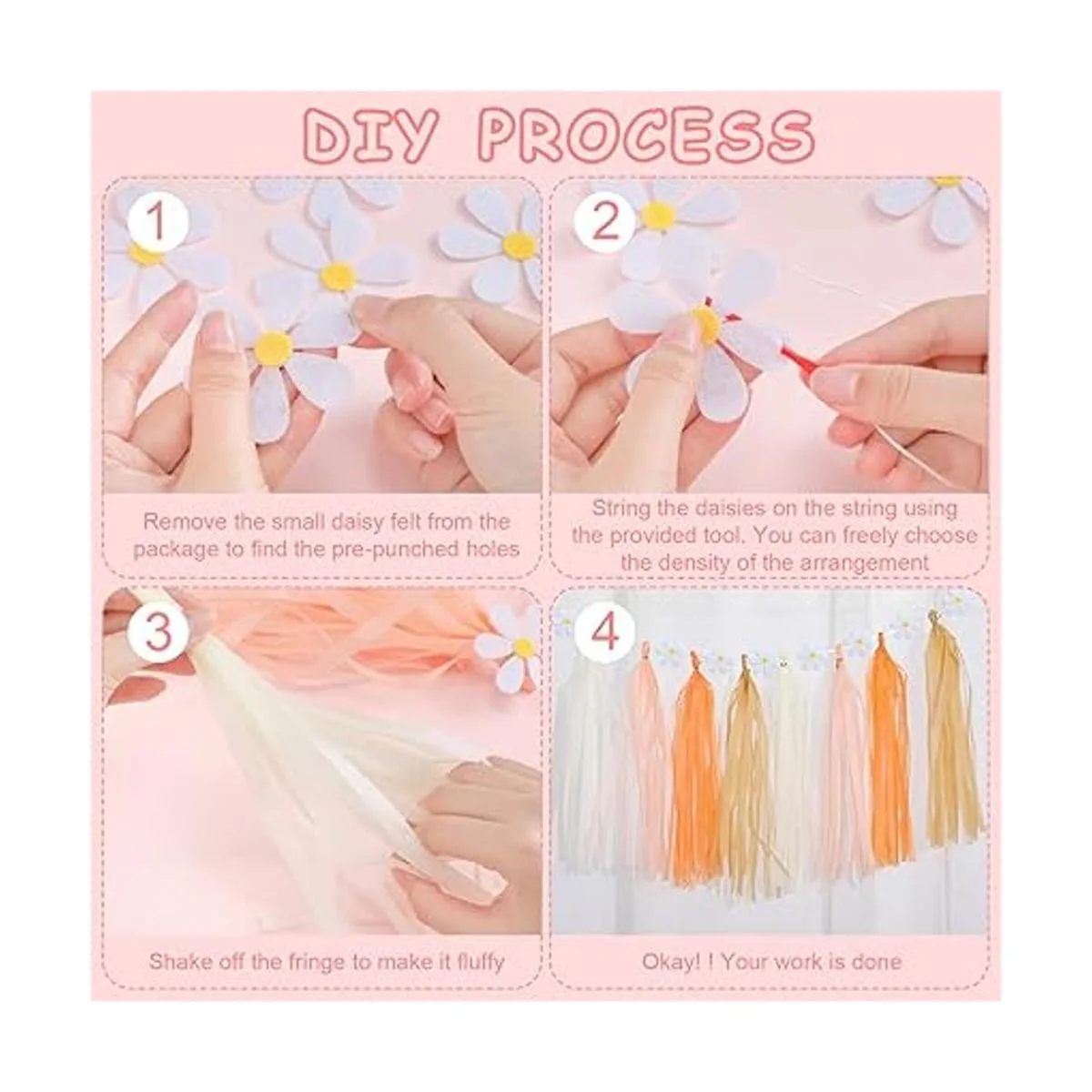 DIY PROCESS

1

Remove the small daisy felt from the package to find the pre-punched holes

2

String the daisies on the string using the provided tool. You can freely choose the density of the arrangement

3

Shake off the fringe to make it fluffy

4

Okay! ! Your work is done