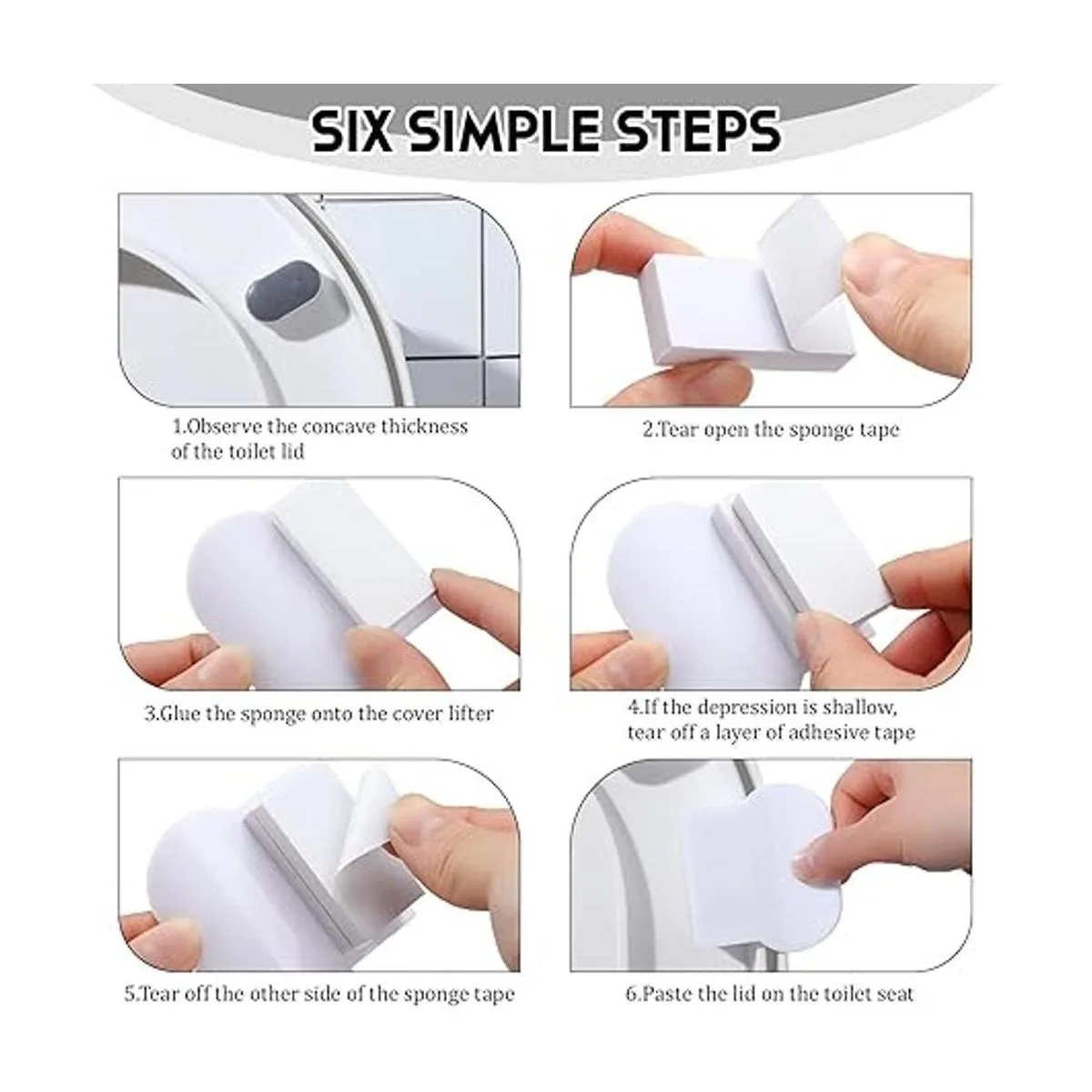 SIX SIMPLE STEPS

1.Observe the concave thickness of the toilet lid

2.Tear open the sponge tape

3.Glue the sponge onto the cover lifter

4.If the depression is shallow, tear off a layer of adhesive tape

5.Tear off the other side of the sponge tape

6.Paste the lid on the toilet seat