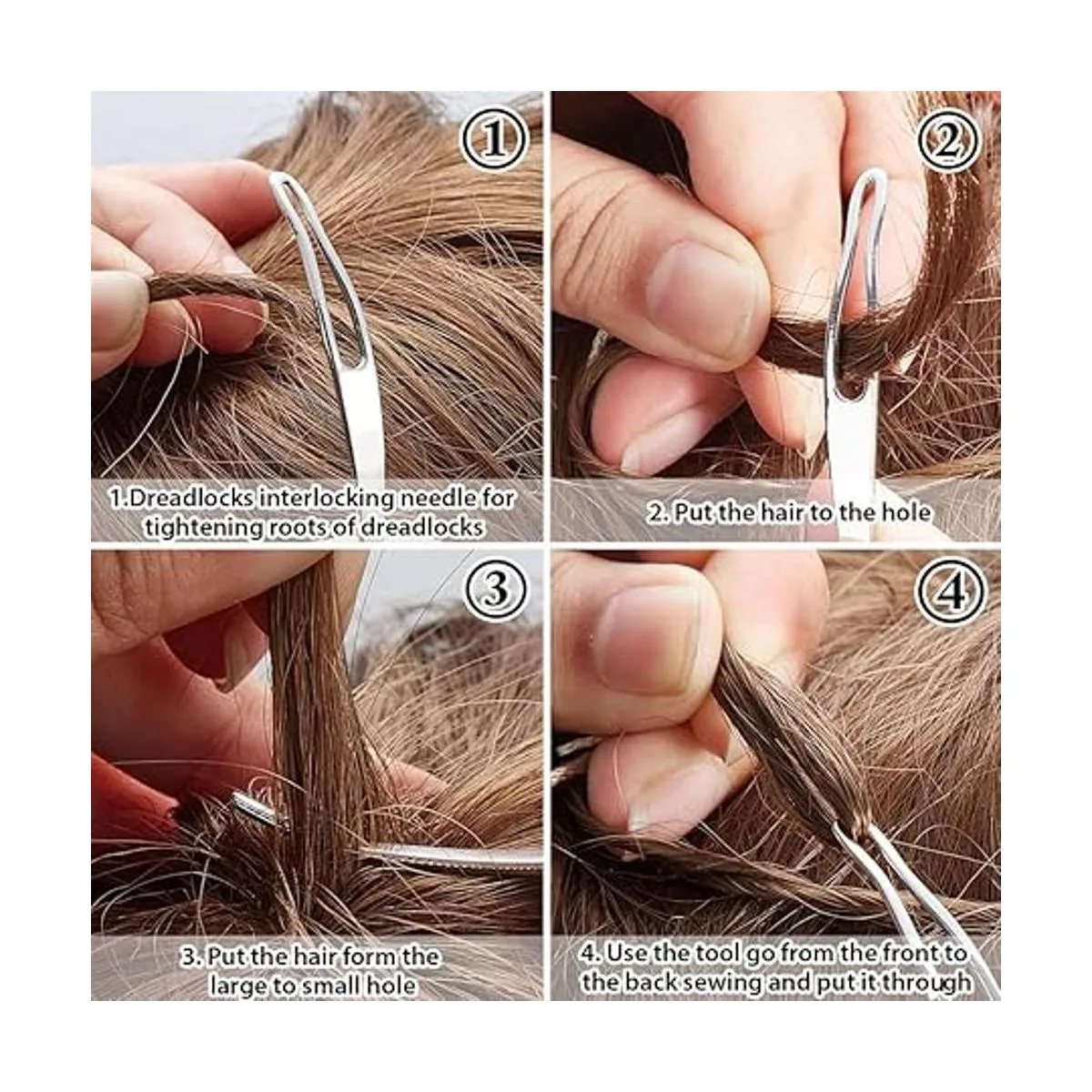 ①

1.Dreadlocks interlocking needle for tightening roots of dreadlocks

②

2. Put the hair to the hole

③

3. Put the hair form the large to small hole

④

4. Use the tool go from the front to the back sewing and put it through