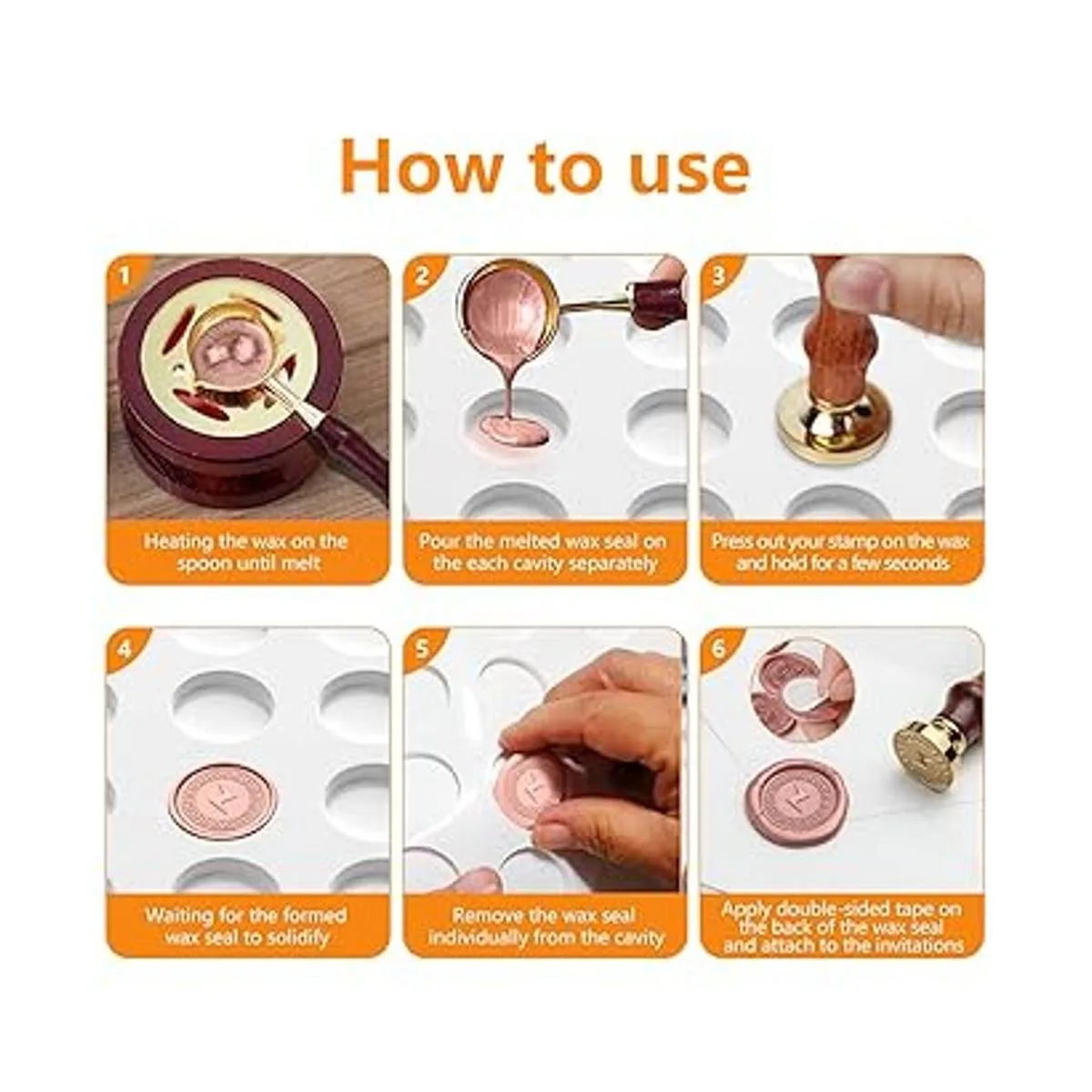 How to use

1
Heating the wax on the spoon until melt

2
Pour the melted wax seal on the each cavity separately

3
Press out your stamp on the wax and hold for a few seconds

4
Waiting for the formed wax seal to solidify

5
Remove the wax seal individually from the cavity

6
Apply double-sided tape on the back of the wax seal and attach to the invitations