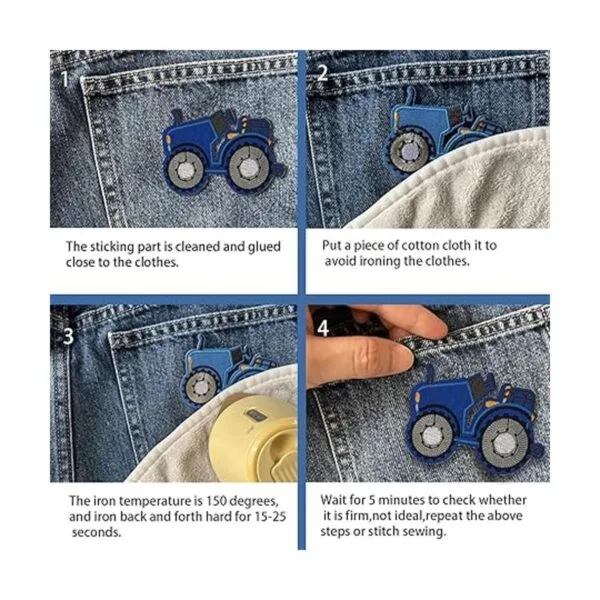 1

The sticking part is cleaned and glued close to the clothes.

2

Put a piece of cotton cloth it to avoid ironing the clothes.

3

The iron temperature is 150 degrees, and iron back and forth hard for 15-25 seconds.

4

Wait for 5 minutes to check whether it is firm,not ideal,repeat the above steps or stitch sewing.