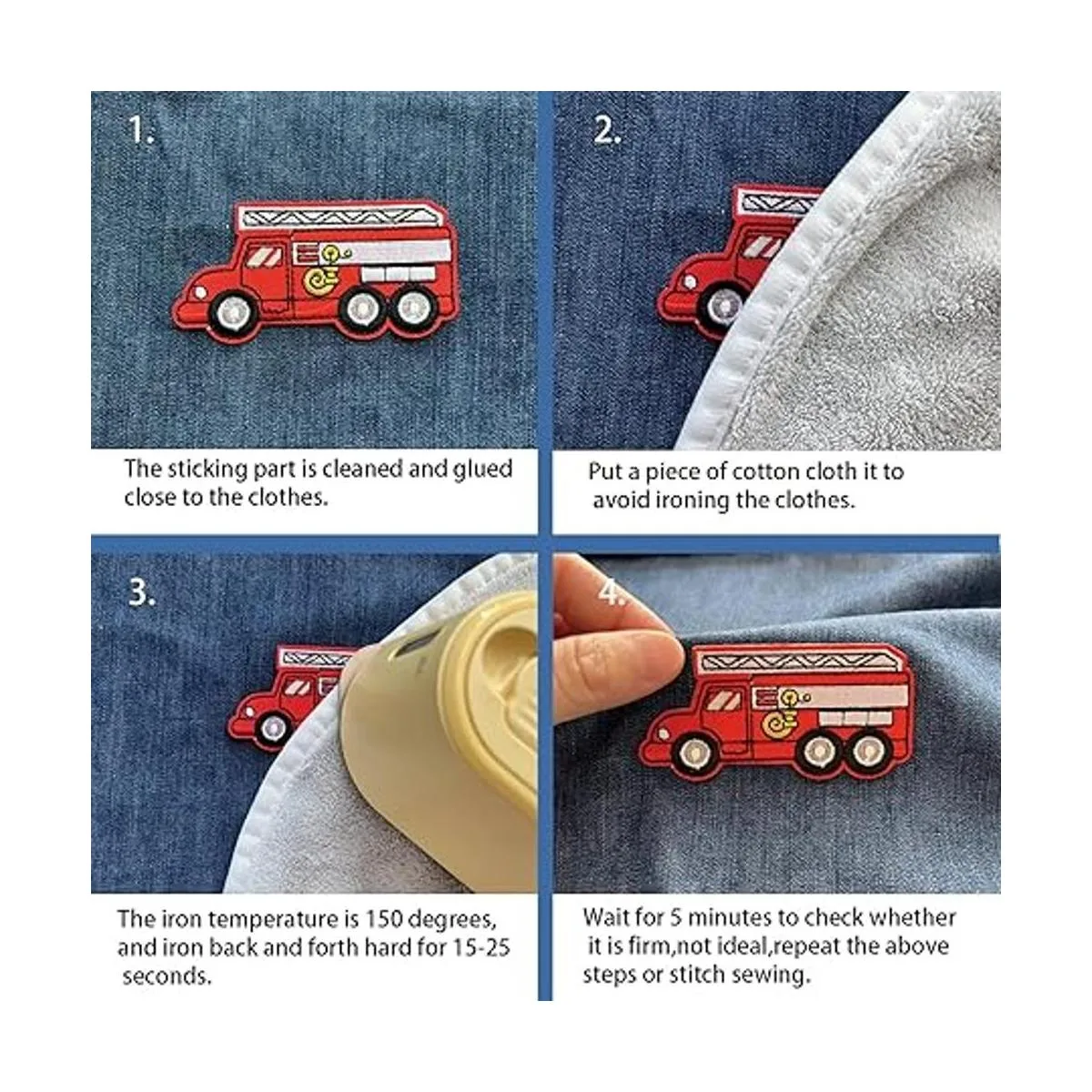 1.

The sticking part is cleaned and glued close to the clothes.

2.

Put a piece of cotton cloth it to avoid ironing the clothes.

3.

The iron temperature is 150 degrees, and iron back and forth hard for 15-25 seconds.

4.

Wait for 5 minutes to check whether it is firm,not ideal,repeat the above steps or stitch sewing.