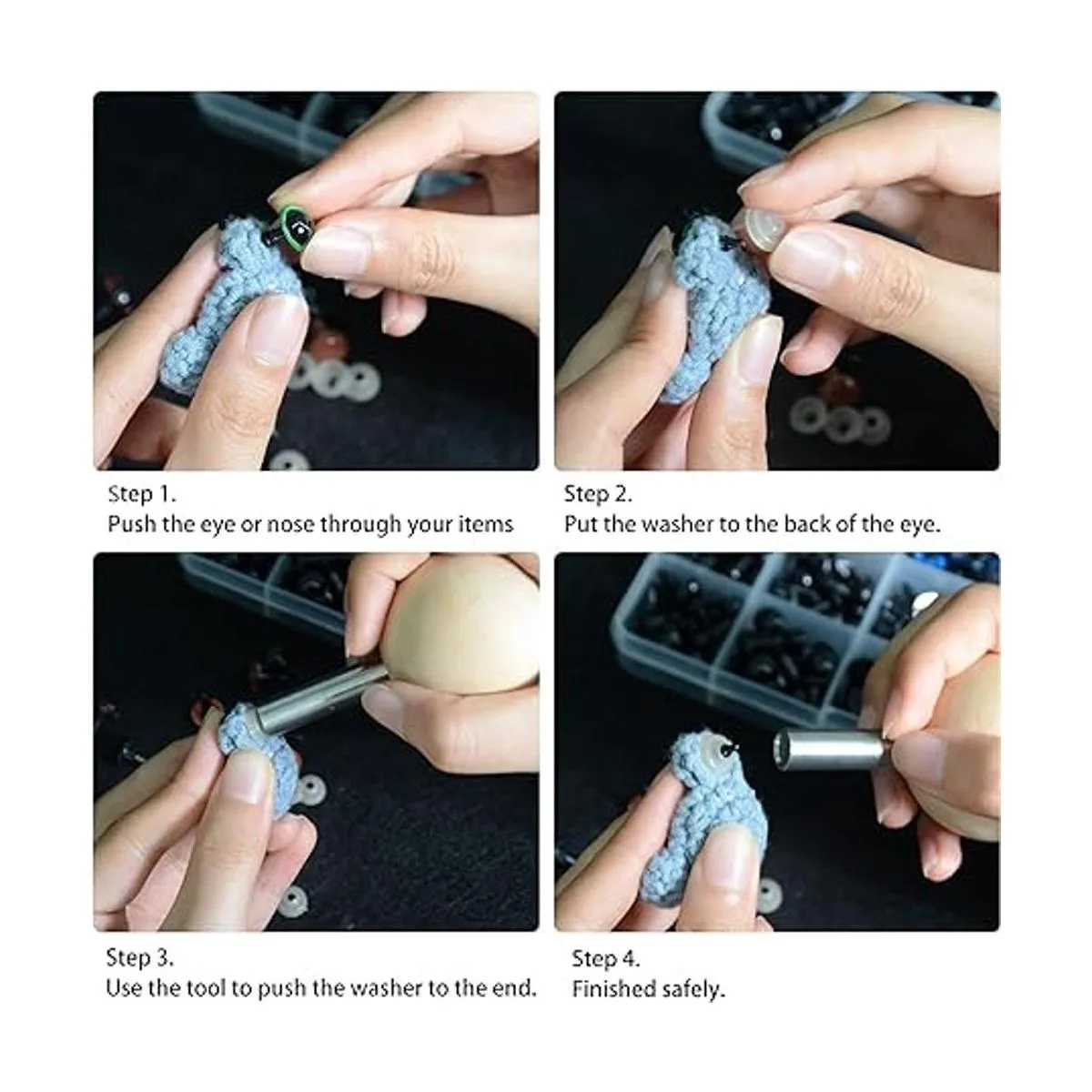 Step 1.
Push the eye or nose through your items

Step 2.
Put the washer to the back of the eye.

Step 3.
Use the tool to push the washer to the end.

Step 4.
Finished safely.