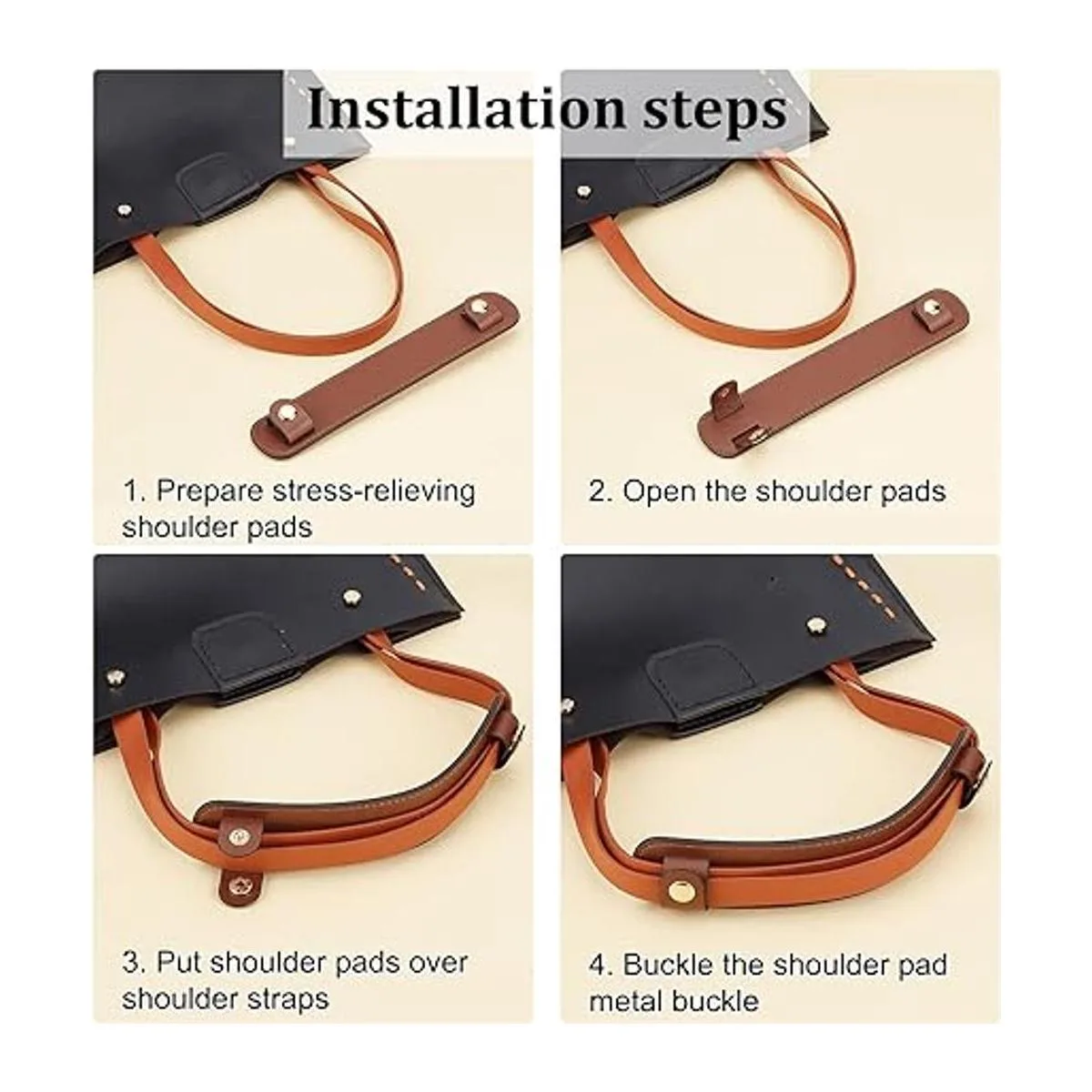 Installation steps

1. Prepare stress-relieving shoulder pads

2. Open the shoulder pads

3. Put shoulder pads over shoulder straps

4. Buckle the shoulder pad metal buckle