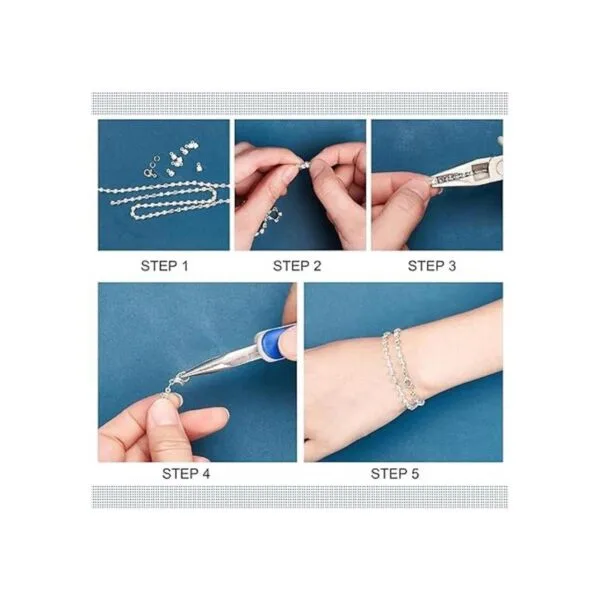 STEP 1

STEP 2

STEP 3

STEP 4

STEP 5