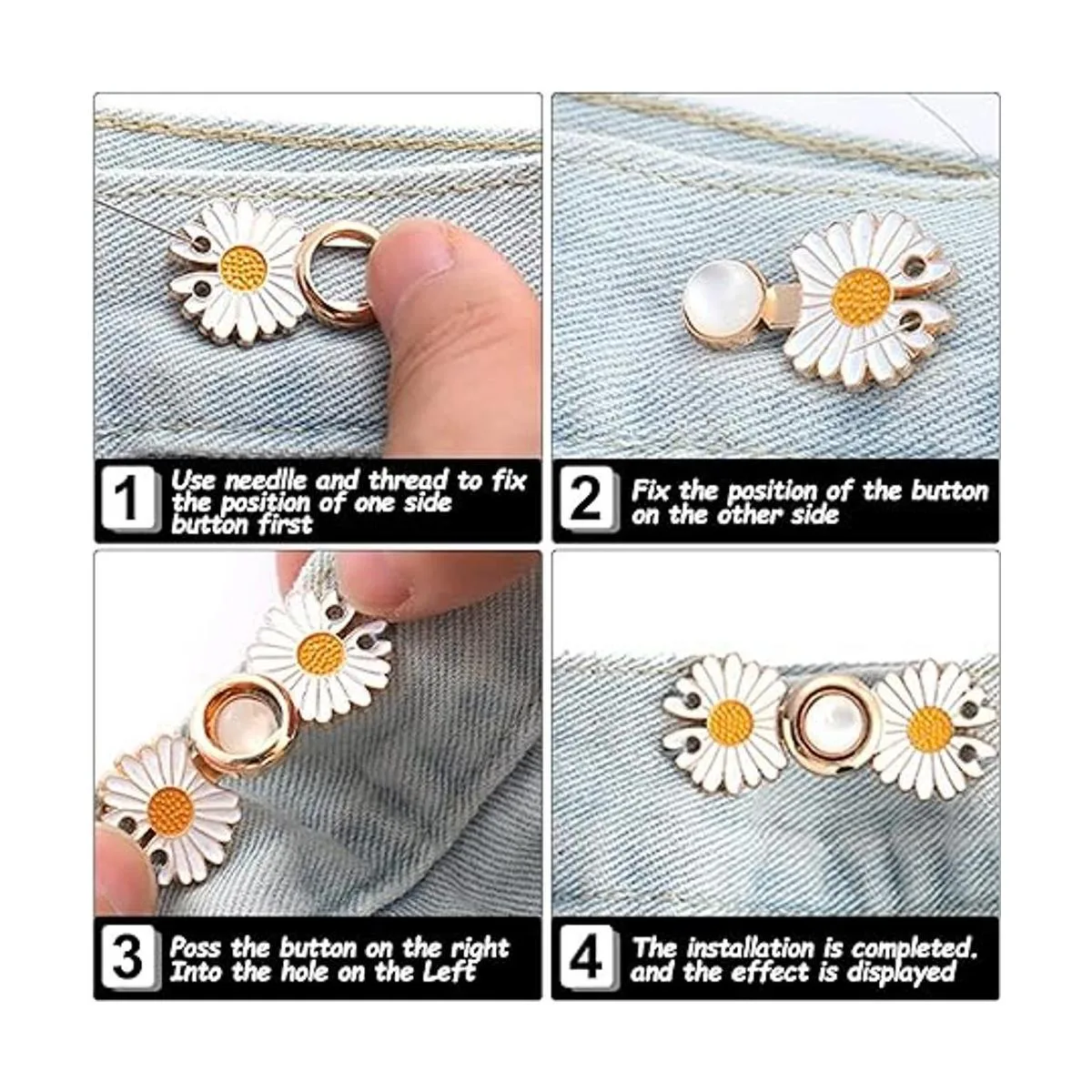 1 Use needlle and thread to fix the position of one side button first

2 Fix the position of the button on the other side

3 Poss the button on the right Into the hole on the Left

4 The installation is completed. and the effect is displayed