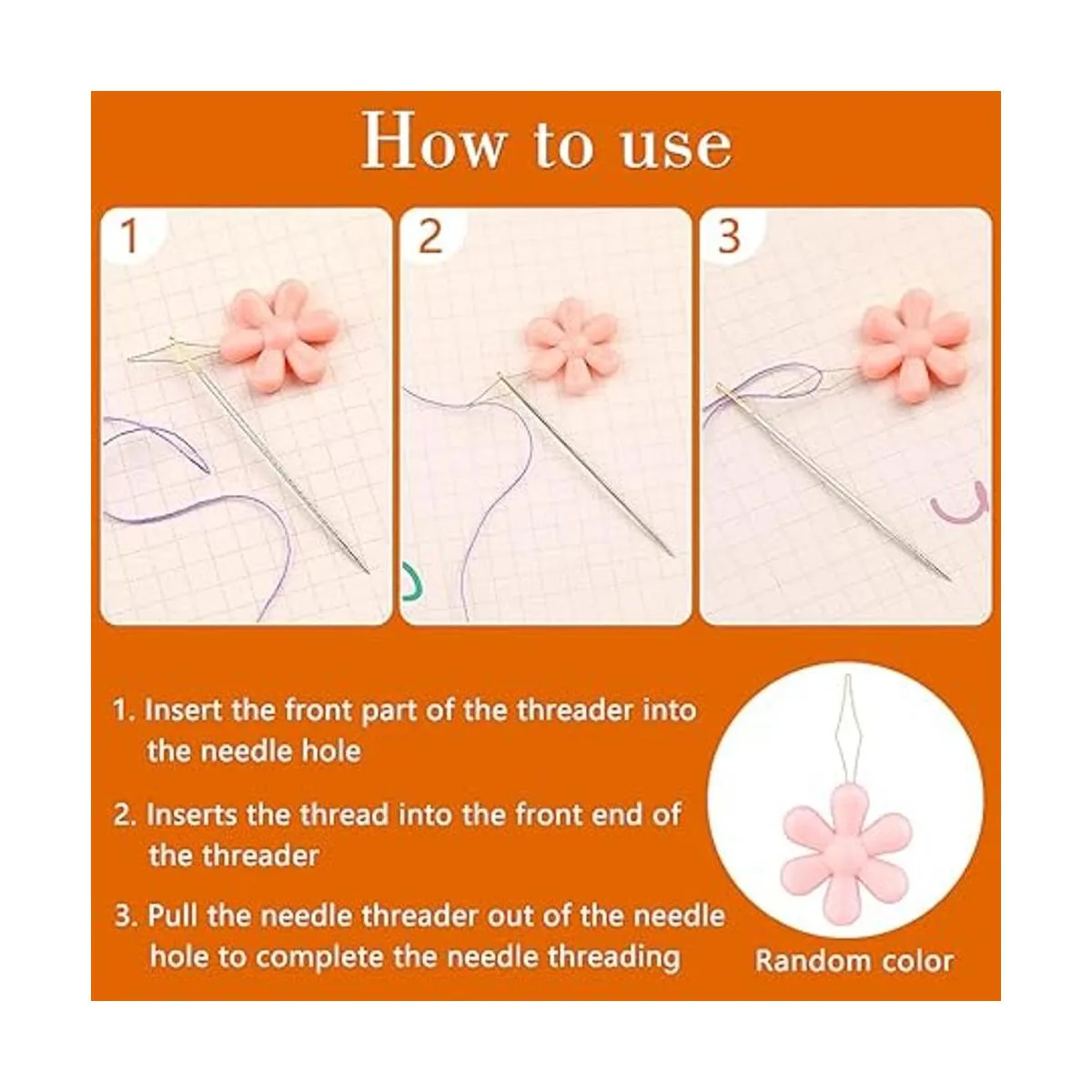 How to use

1

2

3

1. Insert the front part of the threader into the needle hole

2. Inserts the thread into the front end of the threader

3. Pull the needle threader out of the needle hole to complete the needle threading

Random color