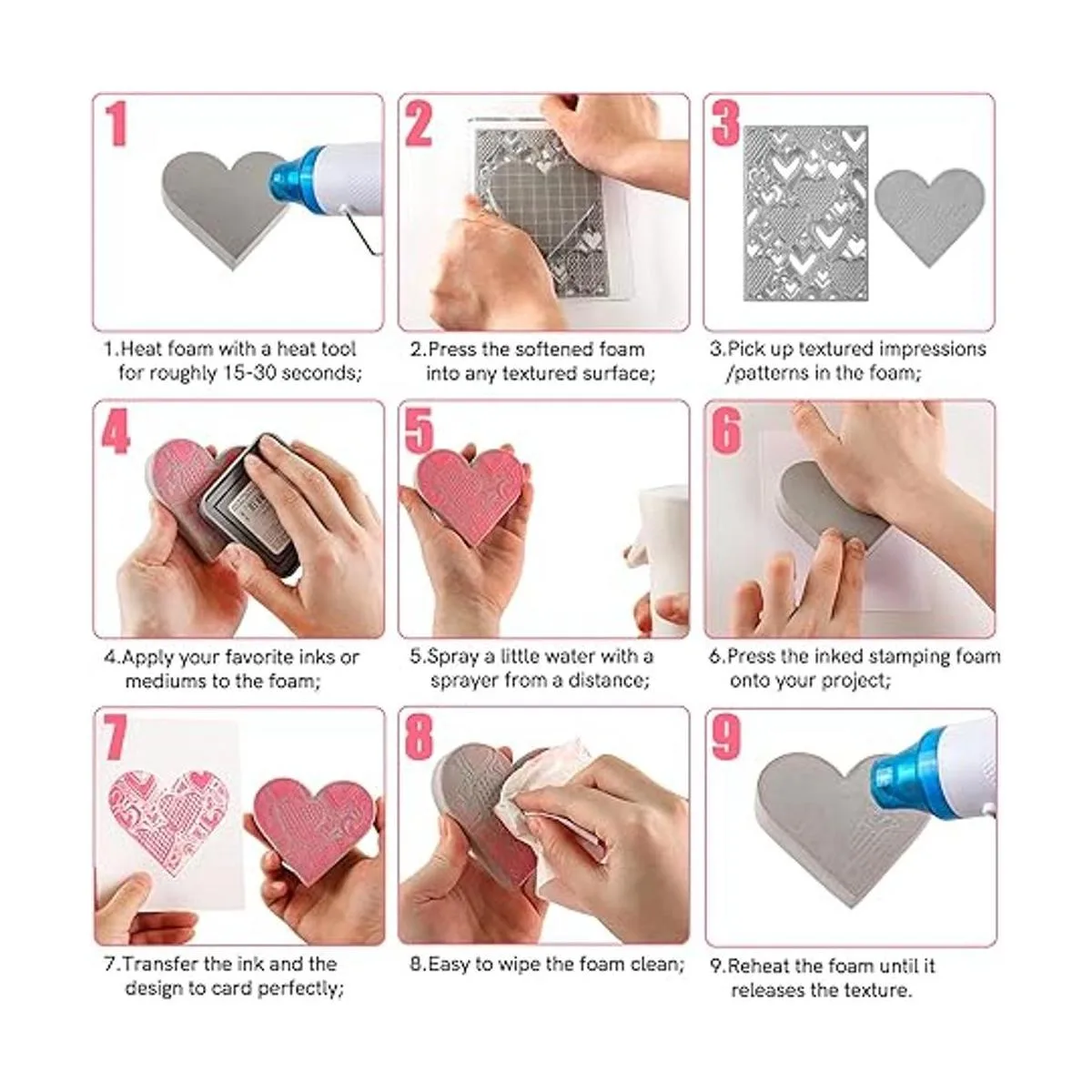 1

1.Heat foam with a heat tool for roughly 15-30 seconds;

2

2.Press the softened foam into any textured surface;

3

3.Pick up textured impressions /patterns in the foam;

4

4.Apply your favorite inks or mediums to the foam;

5

5.Spray a little water with a sprayer from a distance;

6

6.Press the inked stamping foam onto your project;

7

7.Transfer the ink and the design to card perfectly;

8

8.Easy to wipe the foam clean;

9

9.Reheat the foam until it releases the texture.