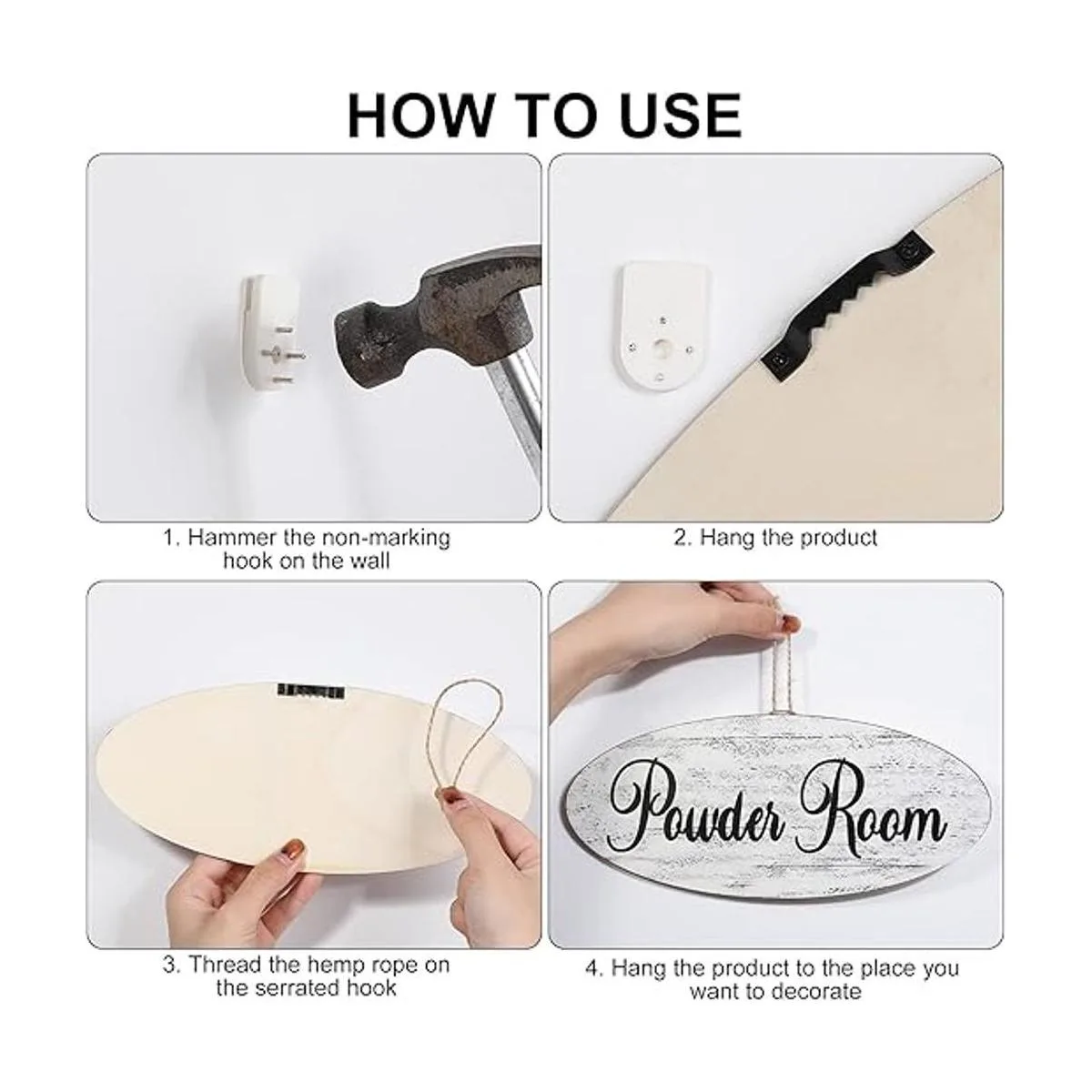 HOW TO USE

1. Hammer the non-marking hook on the wall

2. Hang the product

3. Thread the hemp rope on the serrated hook

Powder Room

4. Hang the product to the place you want to decorate