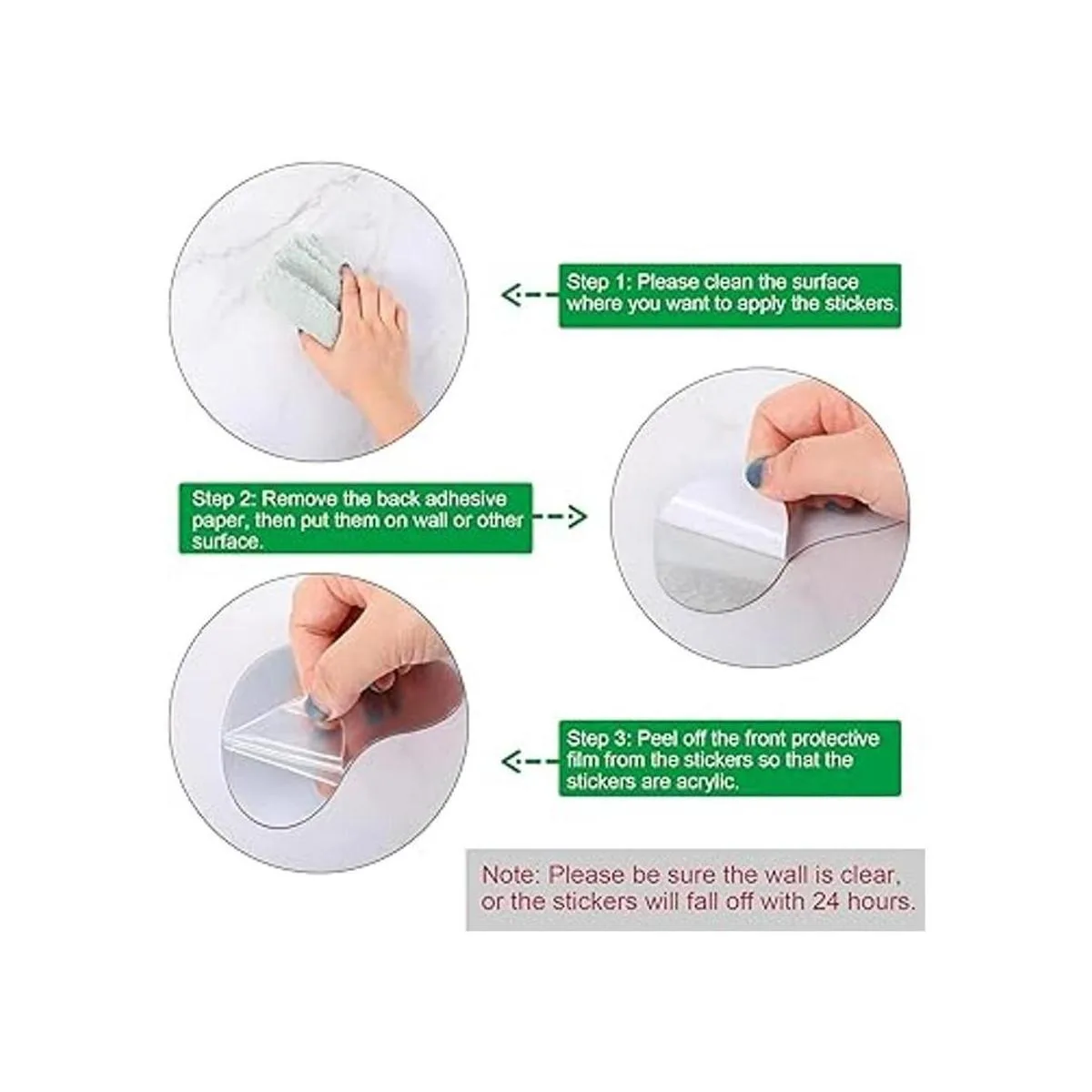 Step 1: Please clean the surface where you want to apply the stickers.

Step 2: Remove the back adhesive paper, then put them on wall or other surface.

Step 3: Peel off the front protective film from the stickers so that the stickers are acrylic.

Note: Please be sure the wall is clear, or the stickers will fall off with 24 hours.