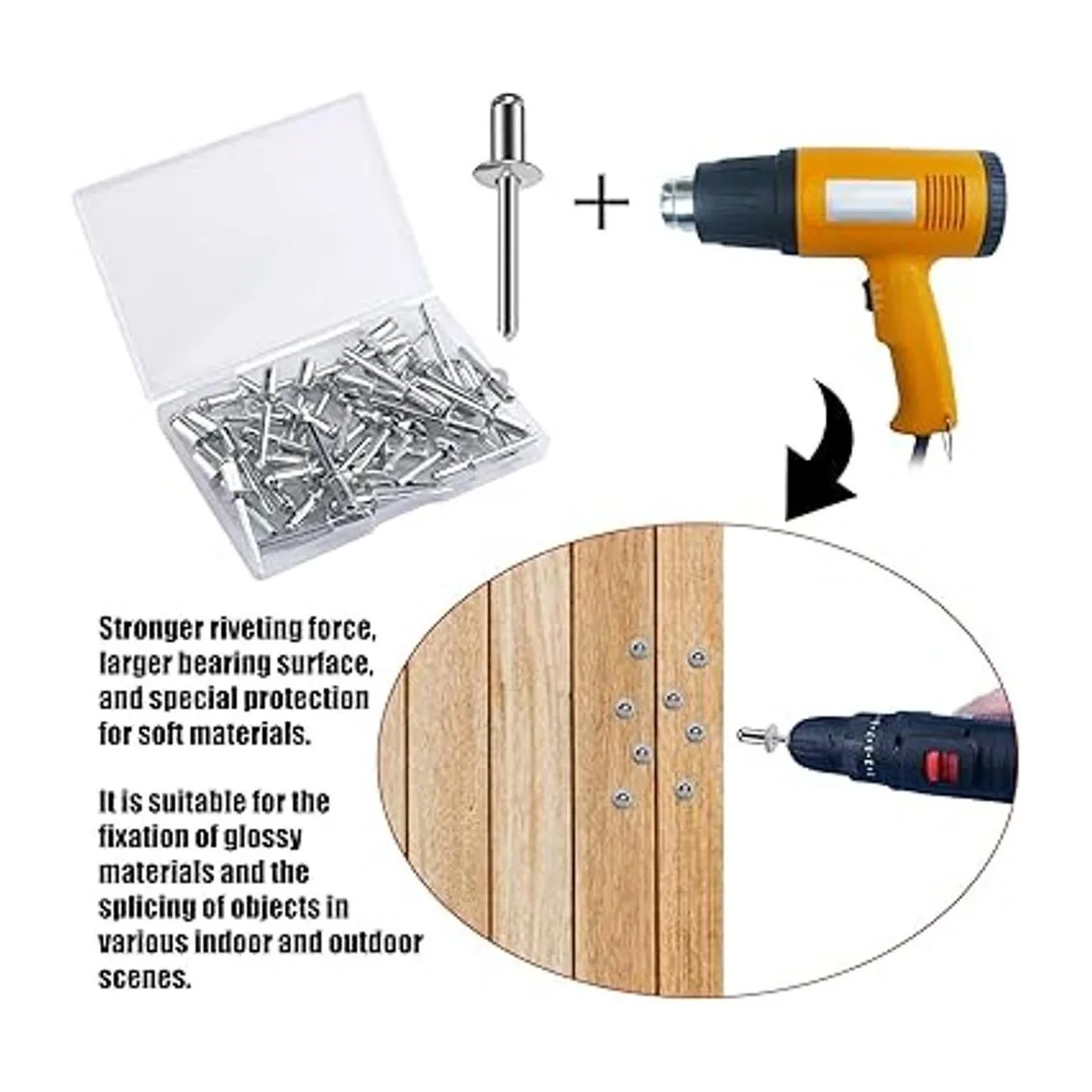 +

Stronger riveting force, larger bearing surface, and special protection for soft materials.

It is suitable for the fixation of glossy materials and the splicing of objects in various indoor and outdoor scenes.