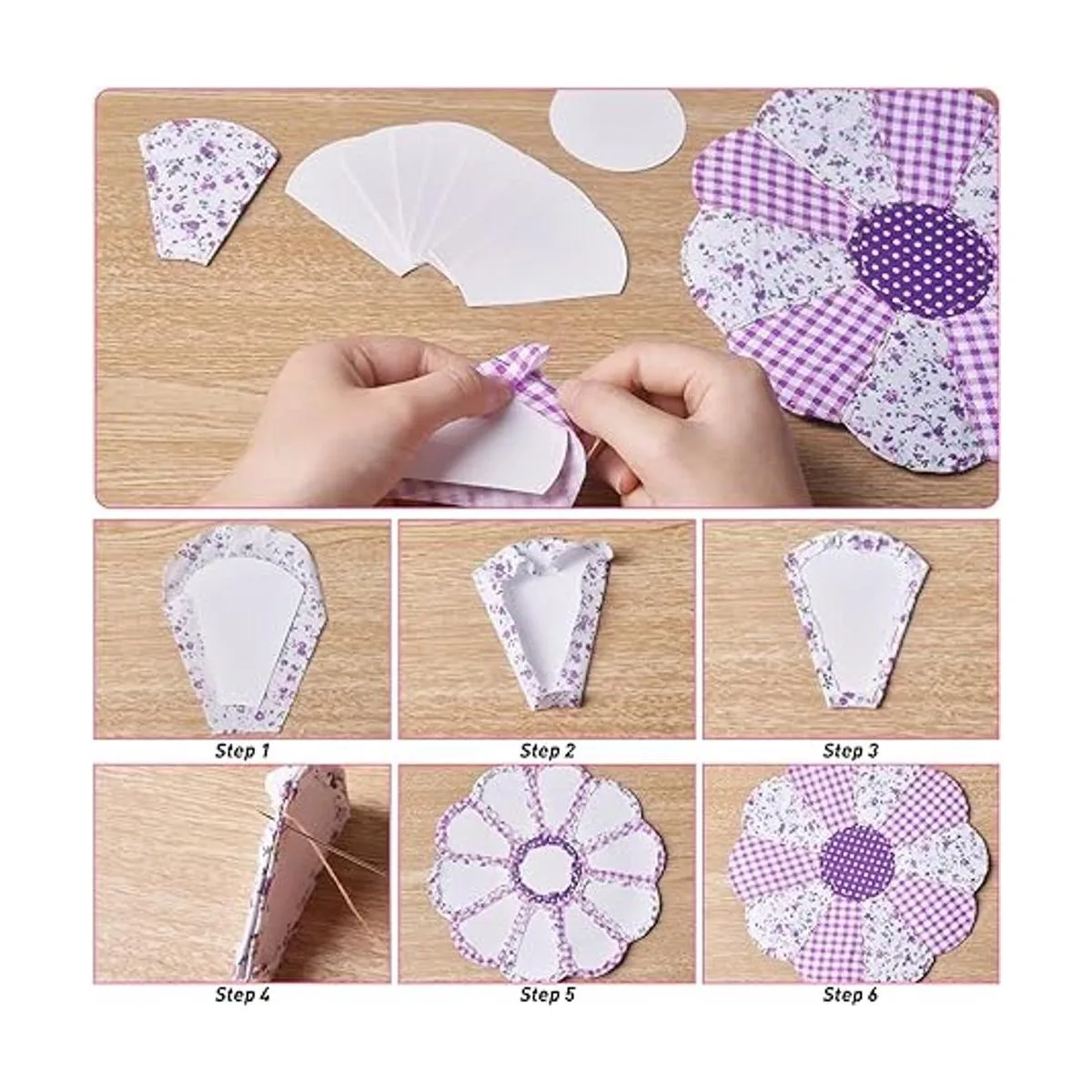 Step 1
Step 2
Step 3
Step 4
Step 5
Step 6