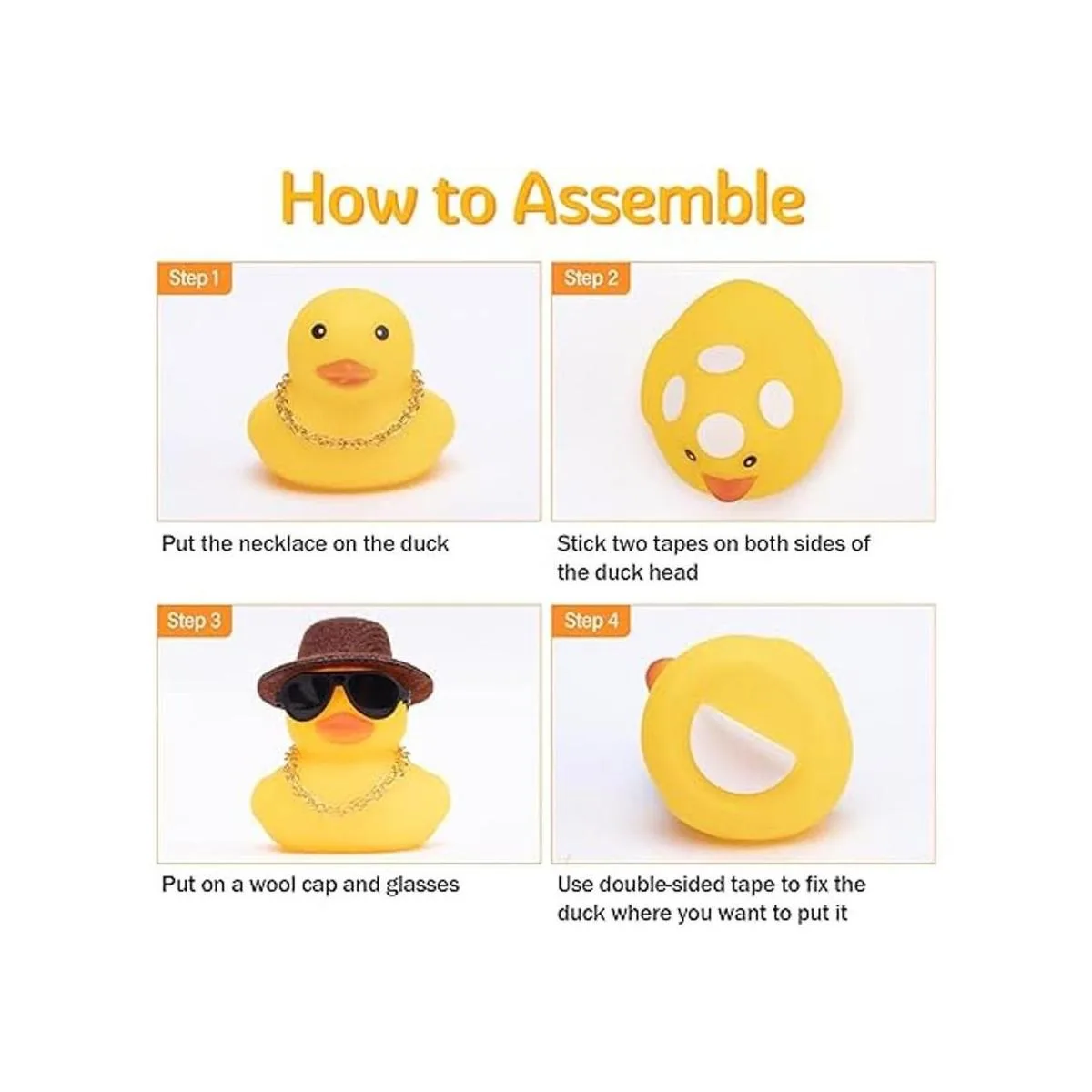 How to Assemble

Step 1

Put the necklace on the duck

Step 2

Stick two tapes on both sides of the duck head

Step 3

Put on a wool cap and glasses

Step 4

Use double-sided tape to fix the duck where you want to put it