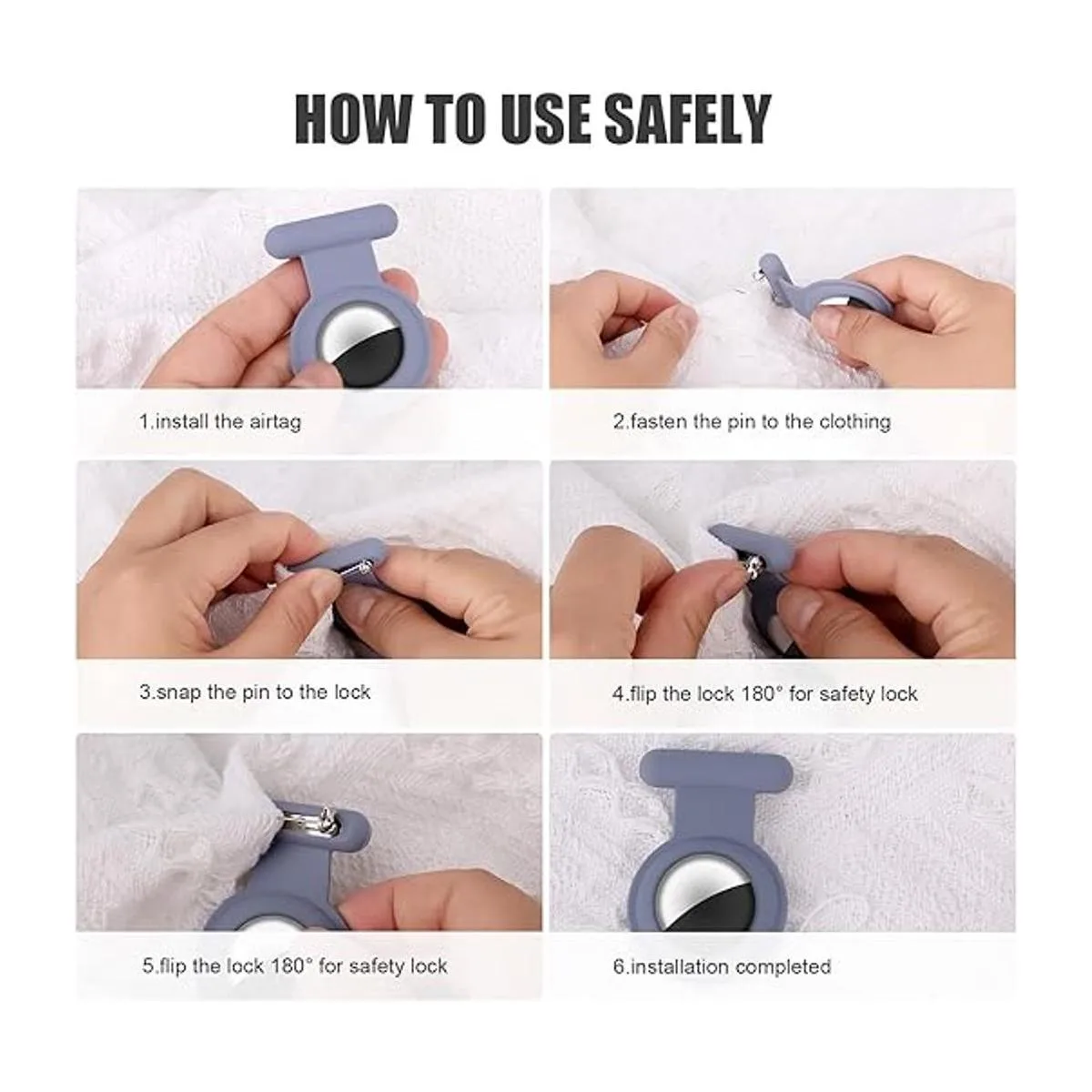 HOW TO USE SAFELY

1.install the airtag

2.fasten the pin to the clothing

3.snap the pin to the lock

4.flip the lock 180° for safety lock

5.flip the lock 180° for safety lock

6.installation completed