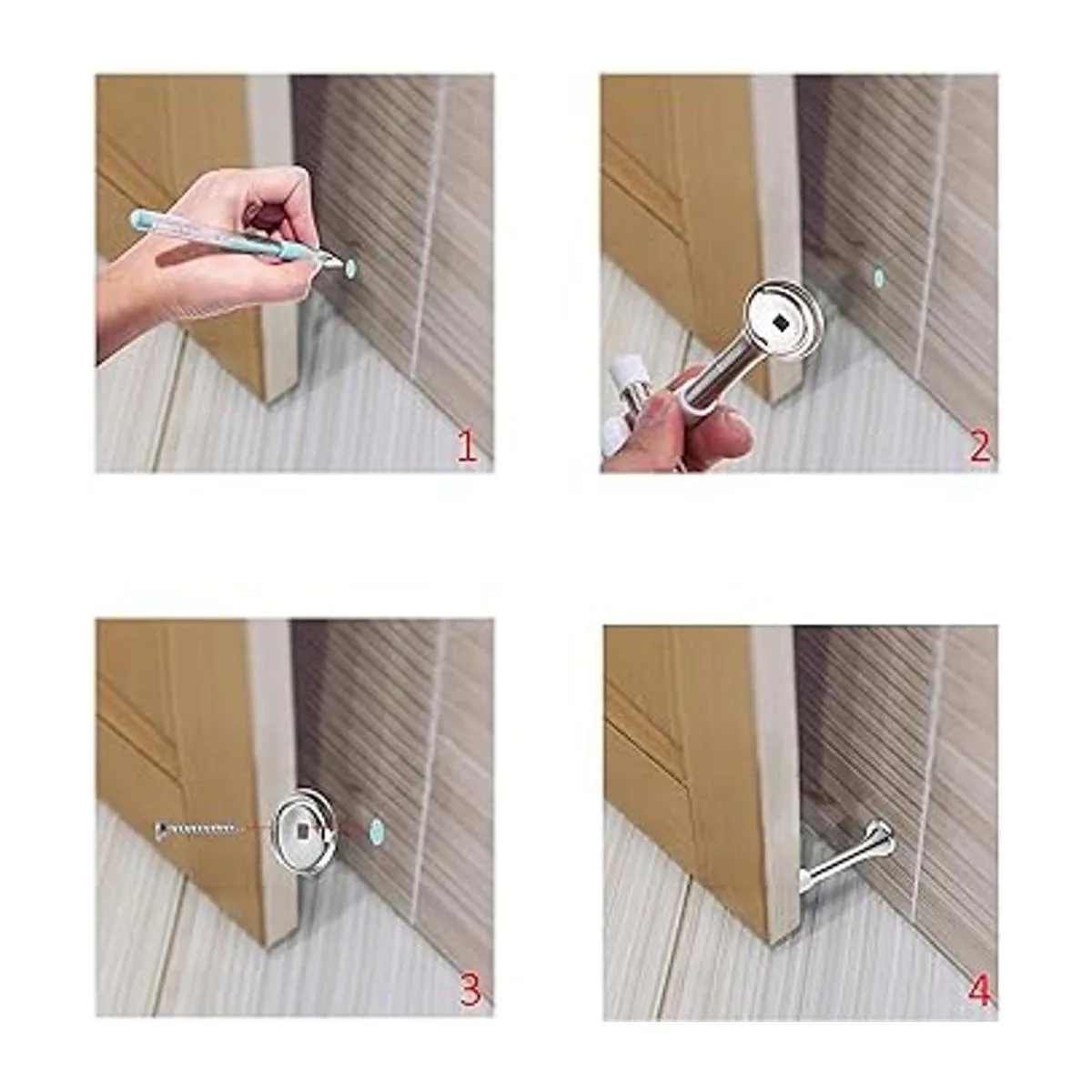 1

2

3

4