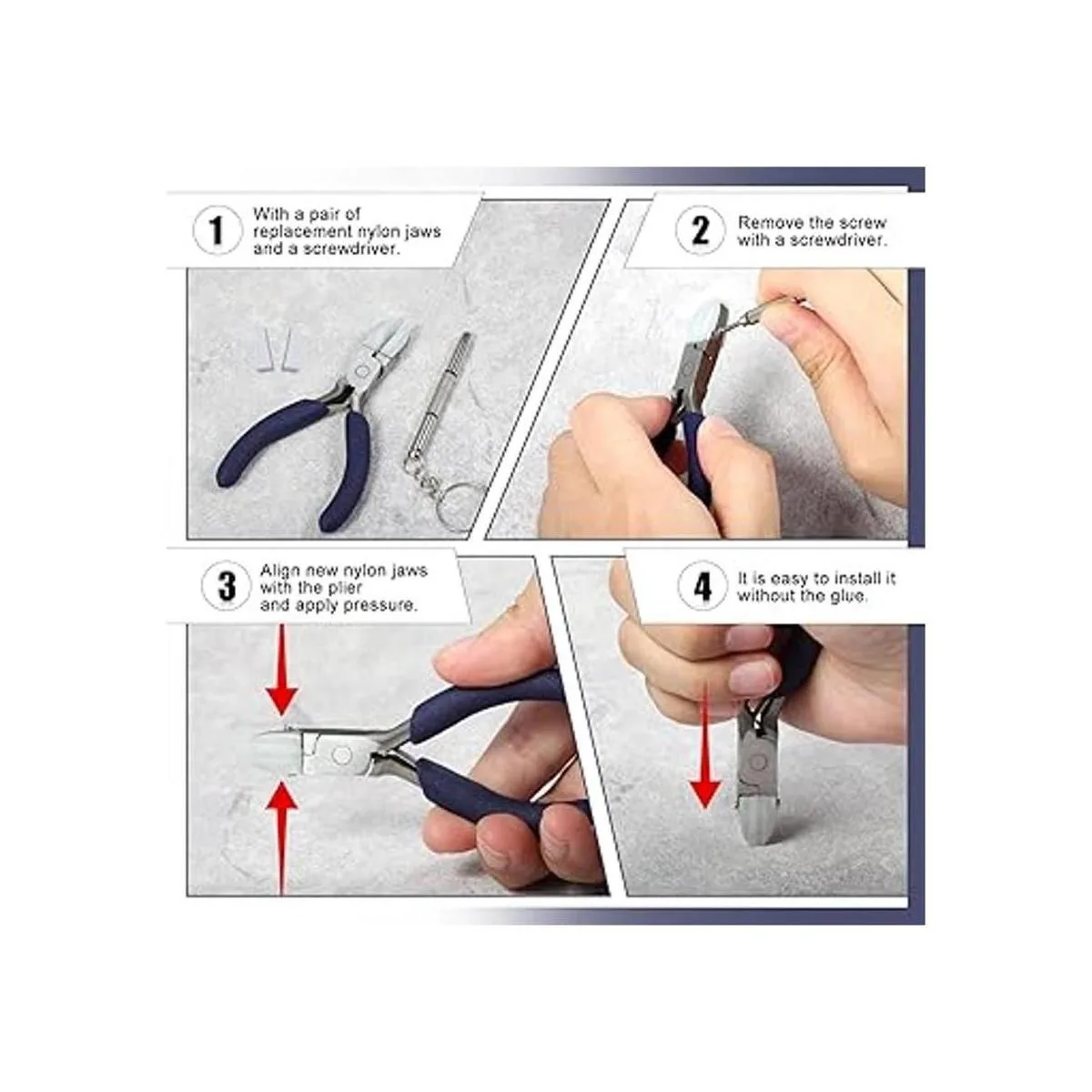 1 With a pair of replacement nylon jaws and a screwdriver.

2 Remove the screw with a screwdriver.

3 Align new nylon jaws with the plier and apply pressure.

4 It is easy to install it without the glue.