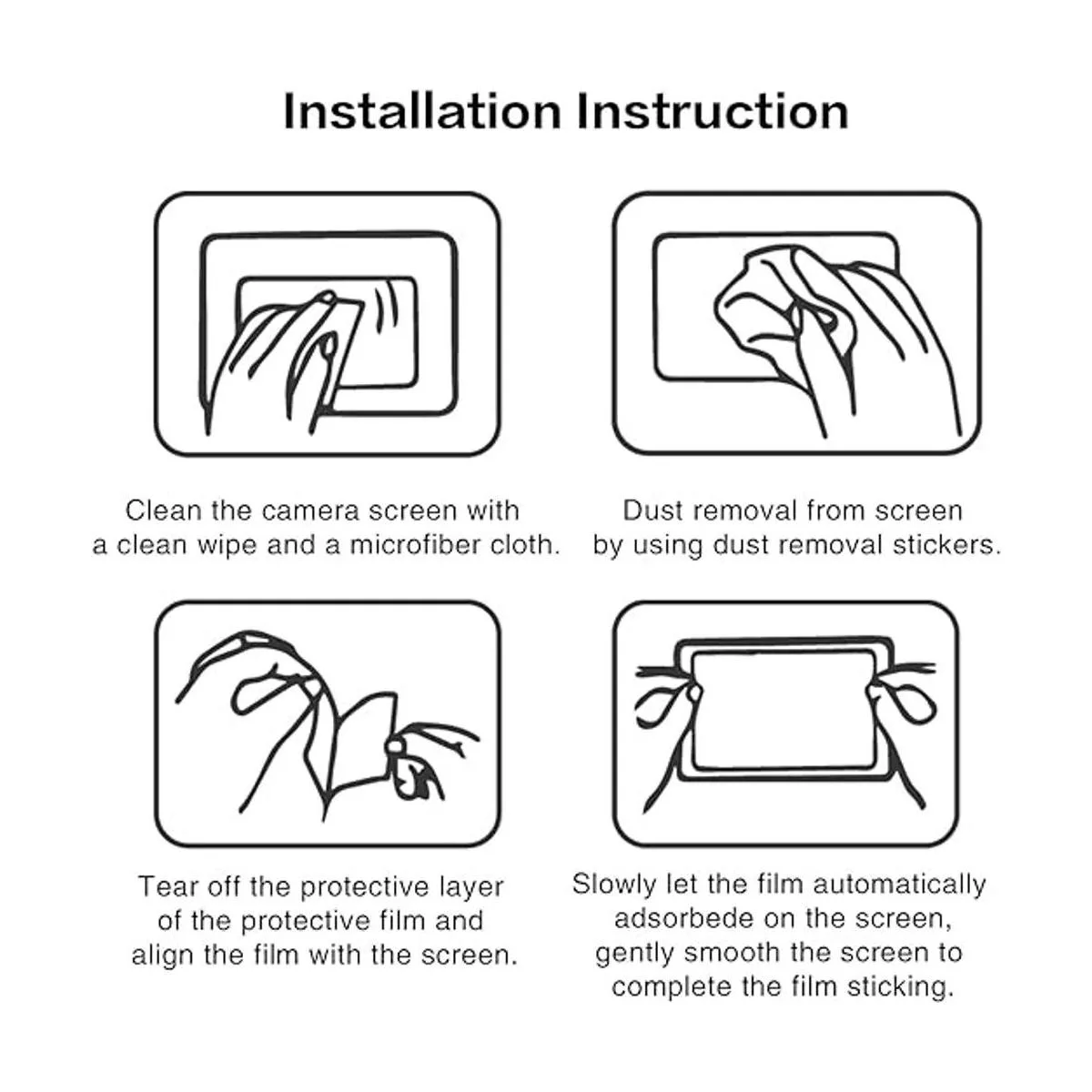 Installation Instruction

Clean the camera screen with a clean wipe and a microfiber cloth.

Dust removal from screen by using dust removal stickers.

Tear off the protective layer of the protective film and align the film with the screen.

Slowly let the film automatically adsorbede on the screen, gently smooth the screen to complete the film sticking.