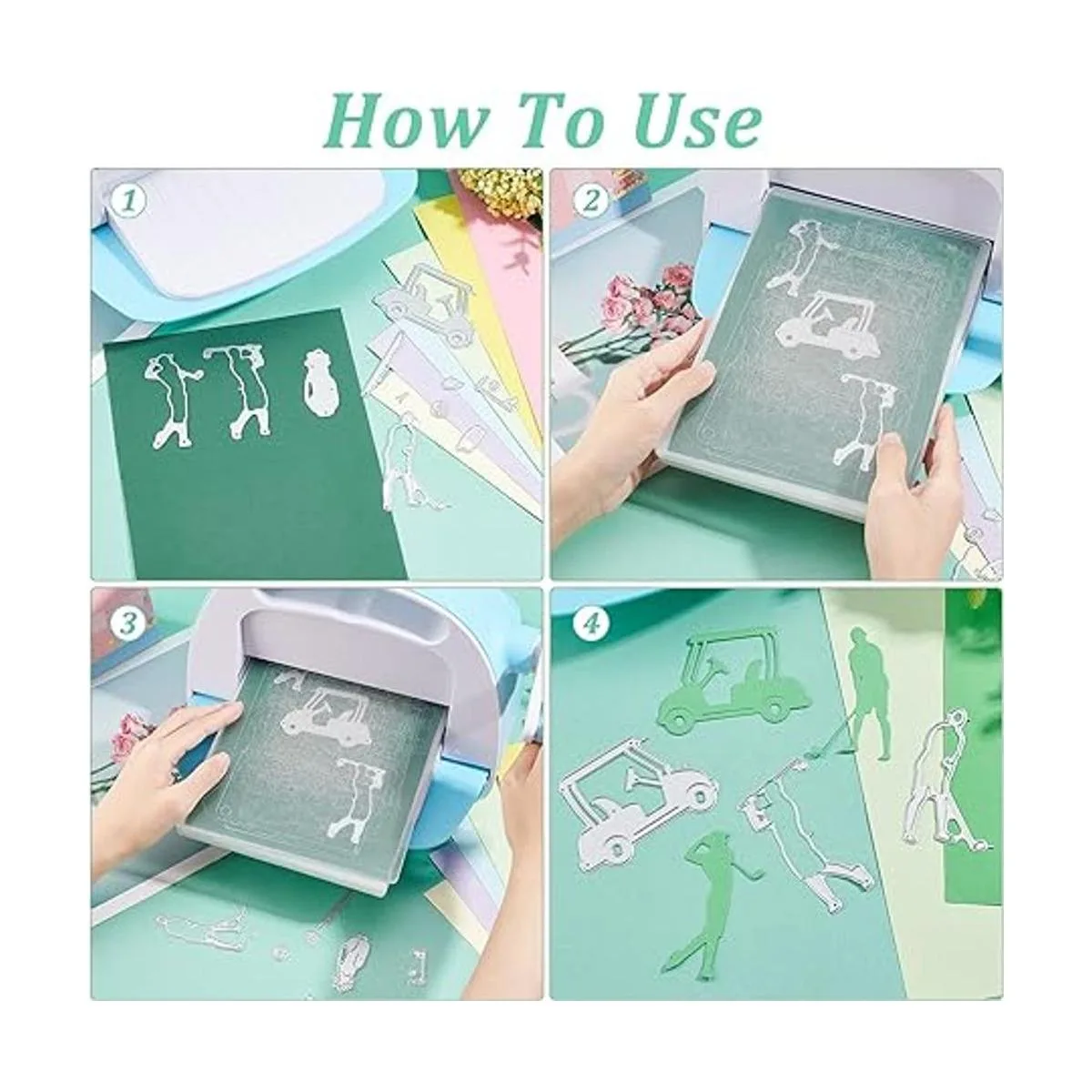 How To Use

1

2

3

4