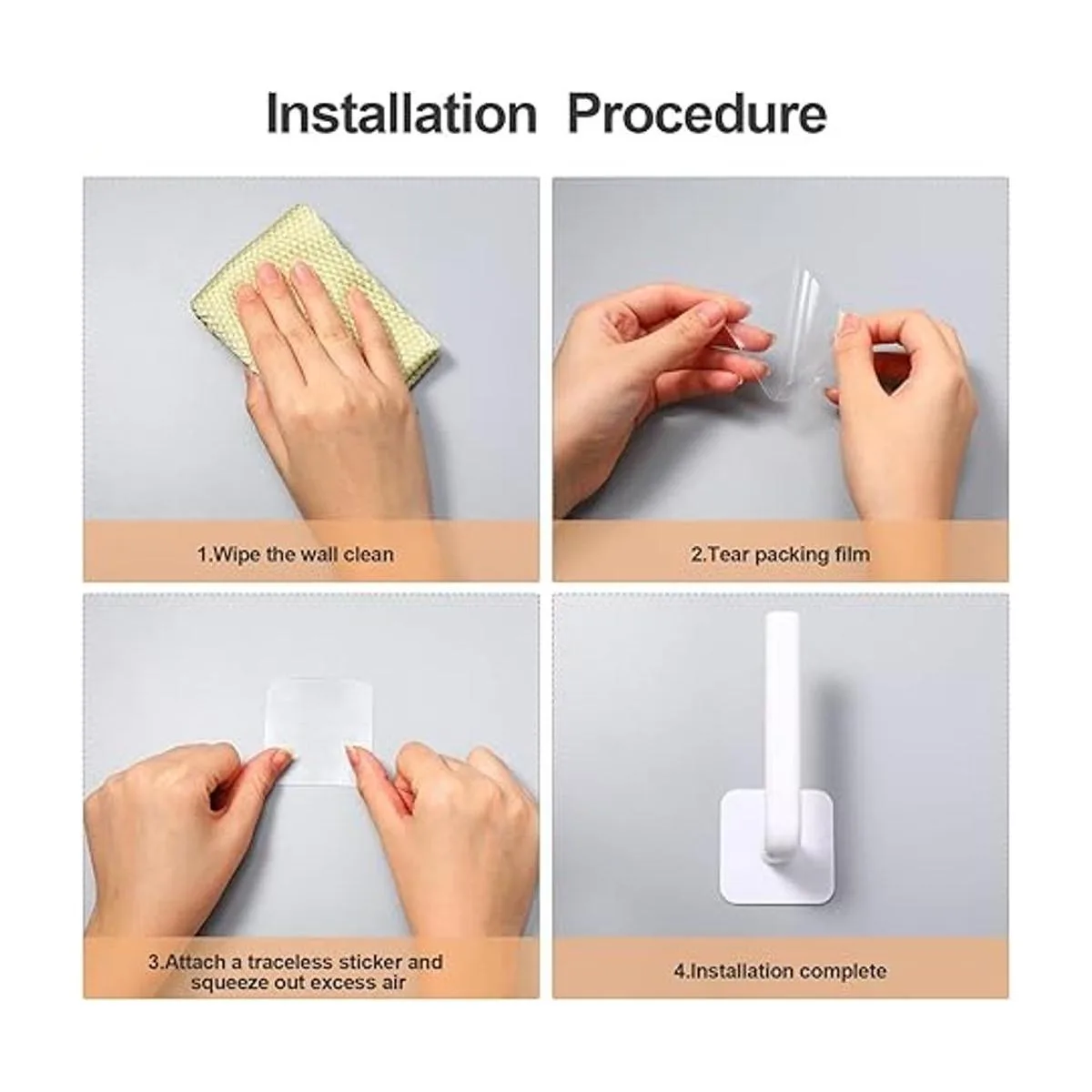 Installation Procedure

1.Wipe the wall clean

2.Tear packing film

3.Attach a traceless sticker and squeeze out excess air

4.Installation complete