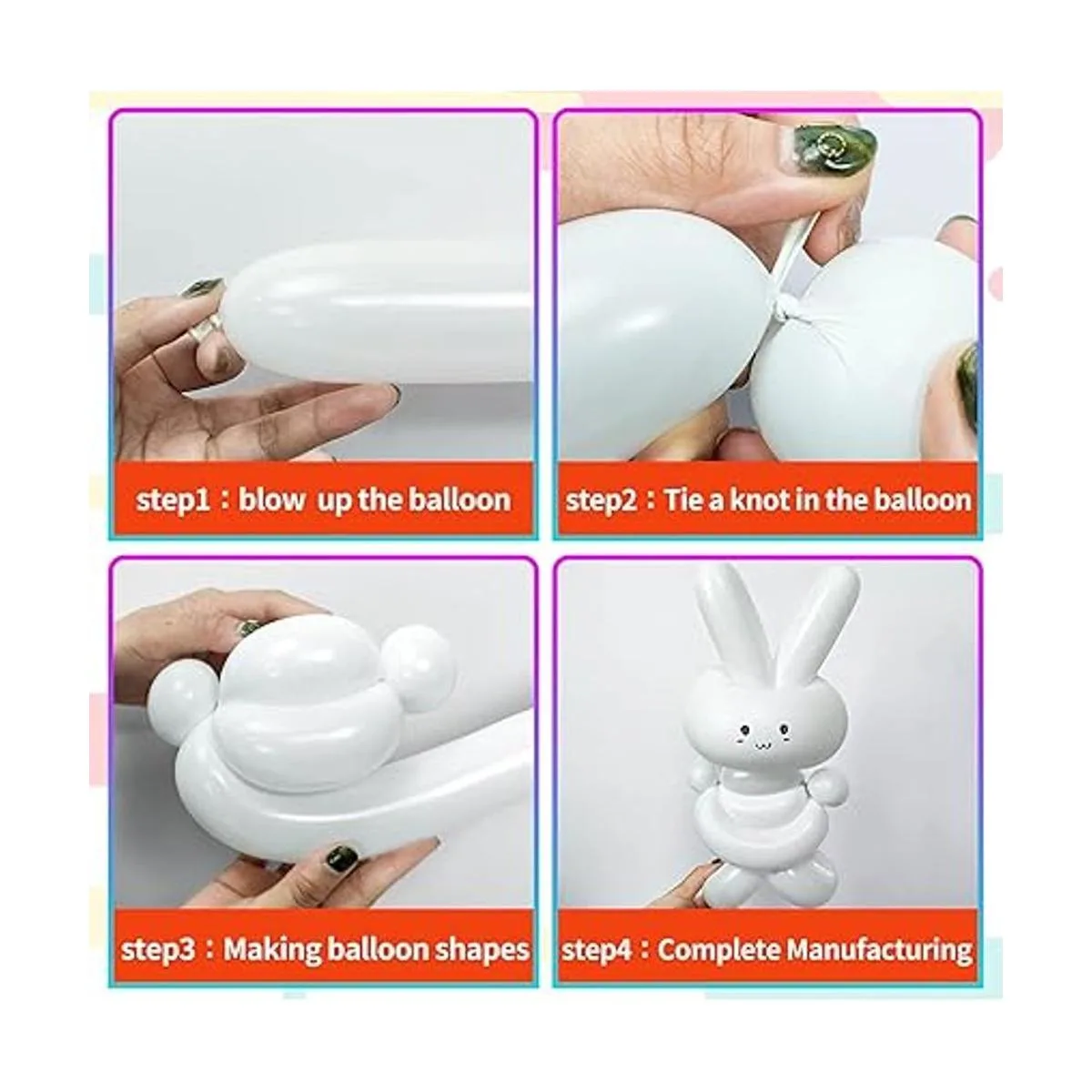 step1：blow up the balloon

step2：Tie a knot in the balloon

step3：Making balloon shapes

step4：Complete Manufacturing