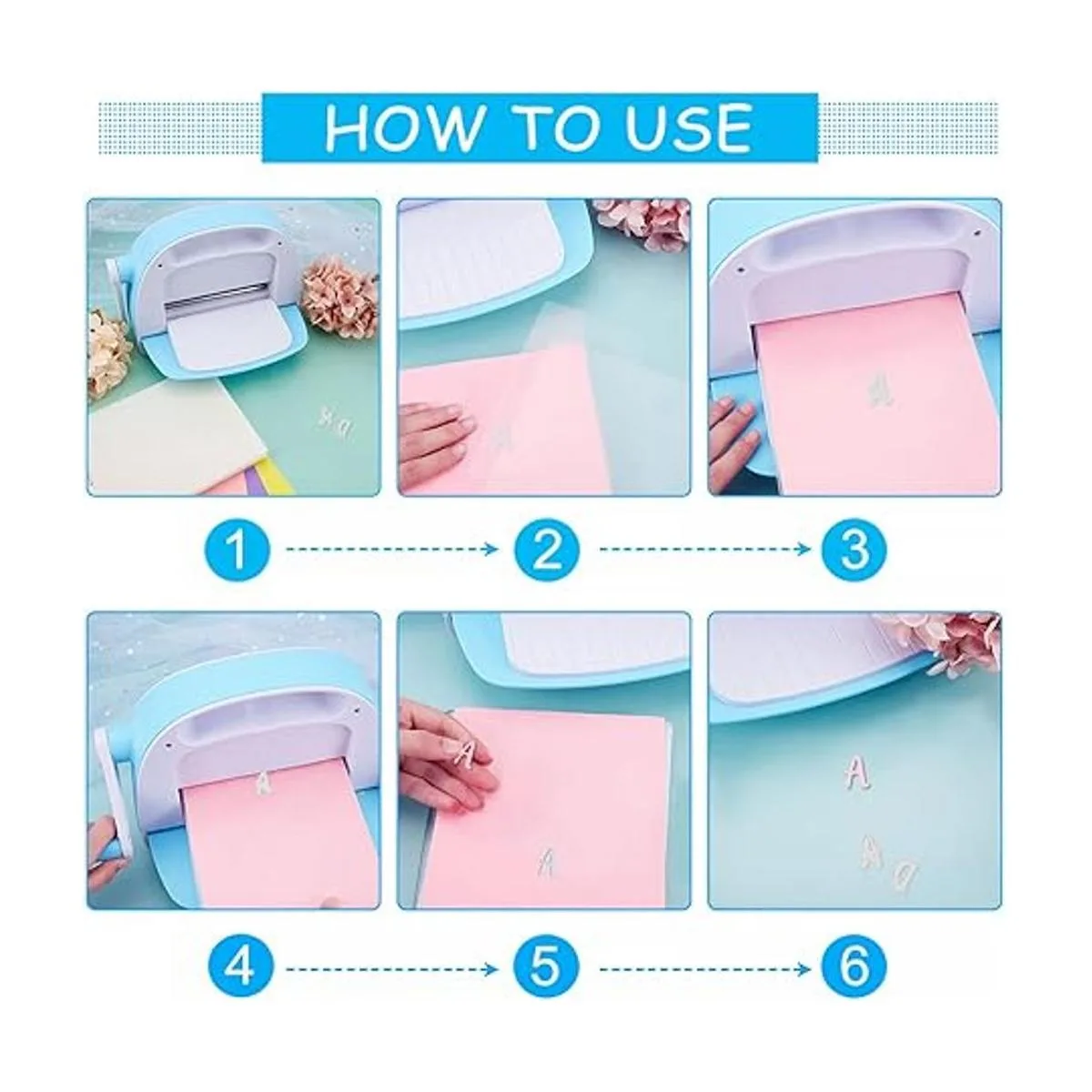 HOW TO USE

1

2

3

4

5

6