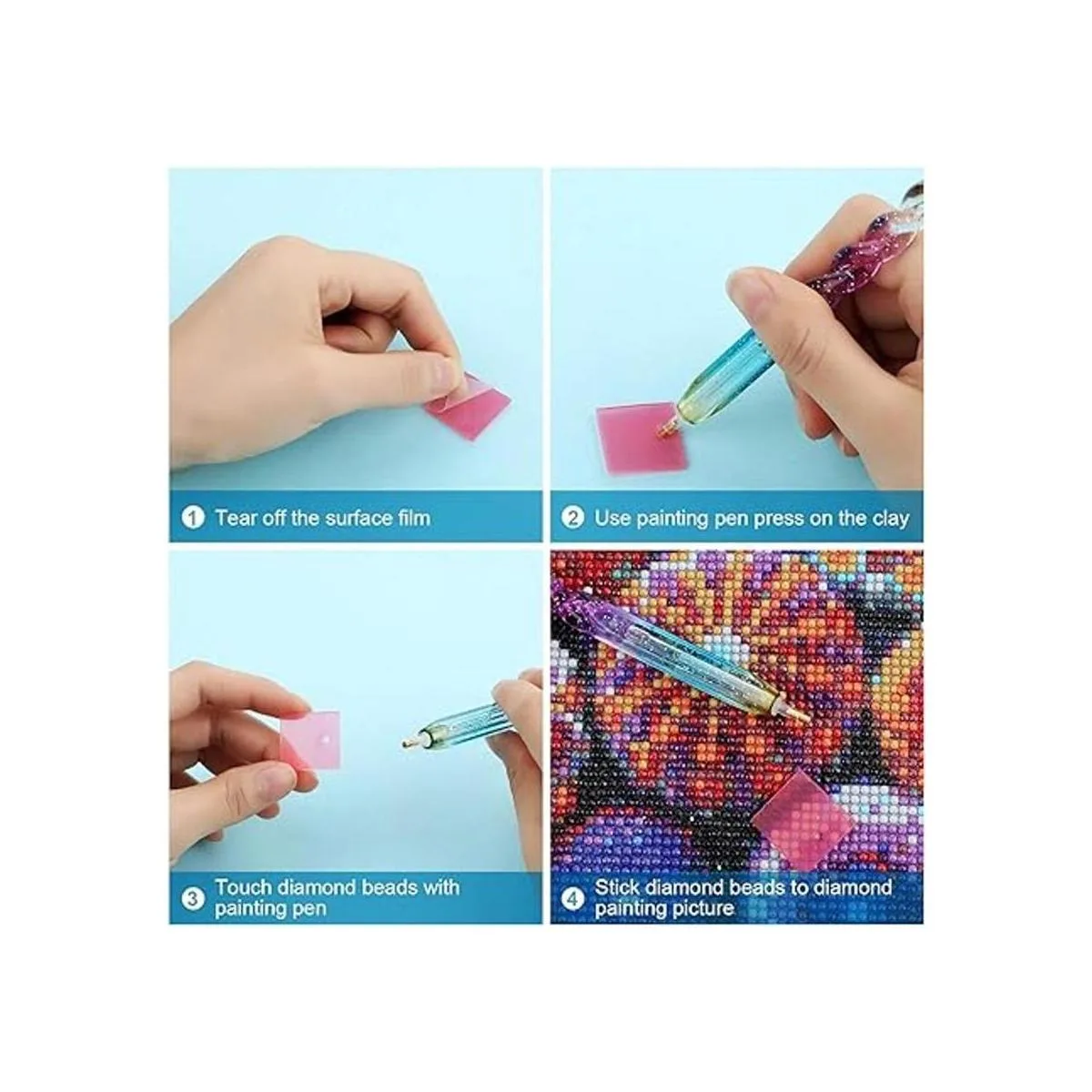 1 Tear off the surface film

2 Use painting pen press on the clay

3 Touch diamond beads with painting pen

4 Stick diamond beads to diamond painting picture