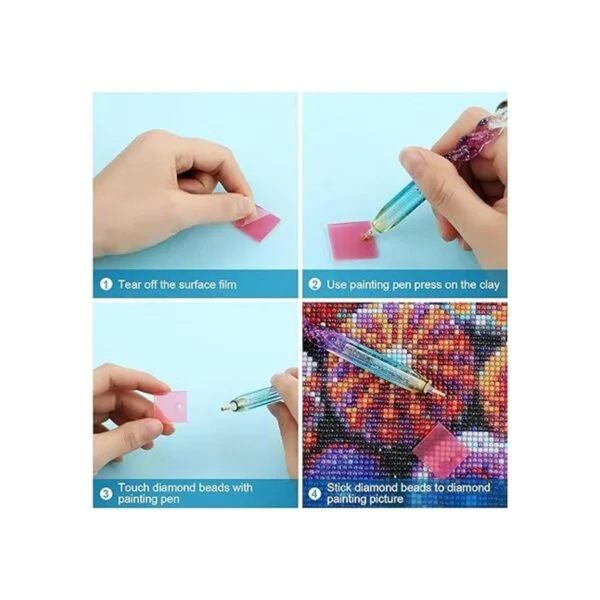 1 Tear off the surface film

2 Use painting pen press on the clay

3 Touch diamond beads with painting pen

4 Stick diamond beads to diamond painting picture