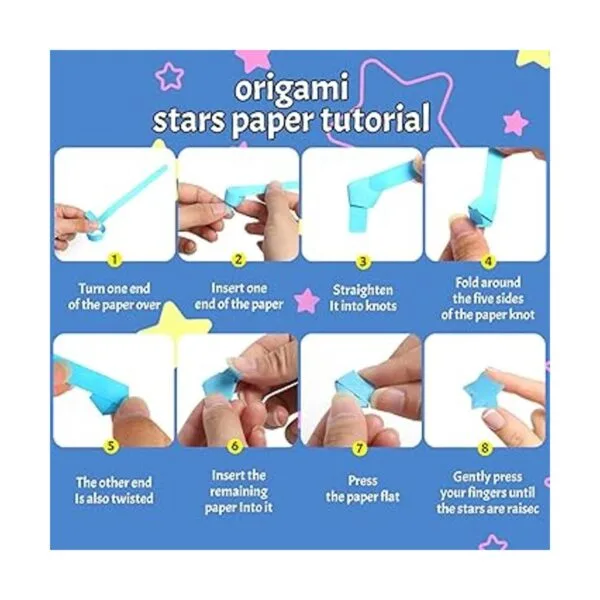 origami
stars paper tutorial

1
Turn one end of the paper over

2
Insert one end of the paper

3
Straighten It into knots

4
Fold around the five sides of the paper knot

5
The other end Is also twisted

6
Insert the remaining paper Into it

7
Press the paper flat

8
Gently press your fingers until the stars are raisec