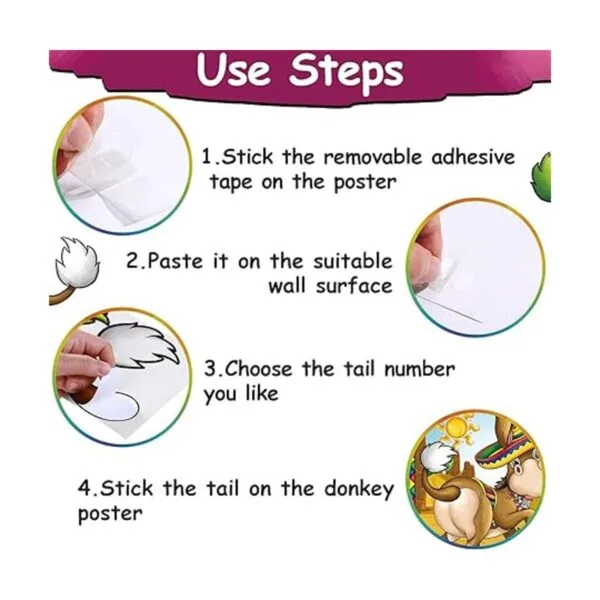 Use Steps

1.Stick the removable adhesive tape on the poster

2.Paste it on the suitable wall surface

3.Choose the tail number you like

4.Stick the tail on the donkey poster