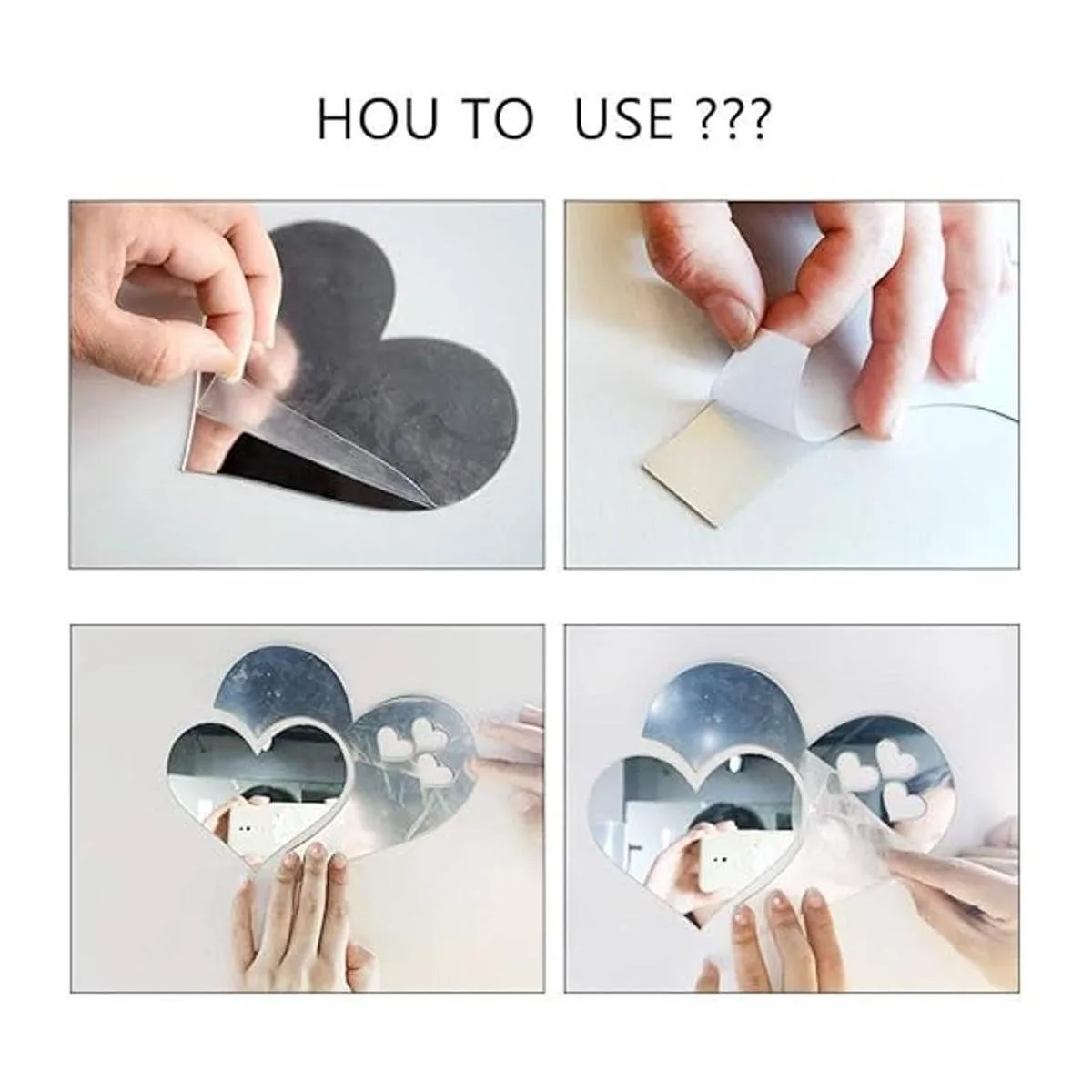 HOU TO USE ???