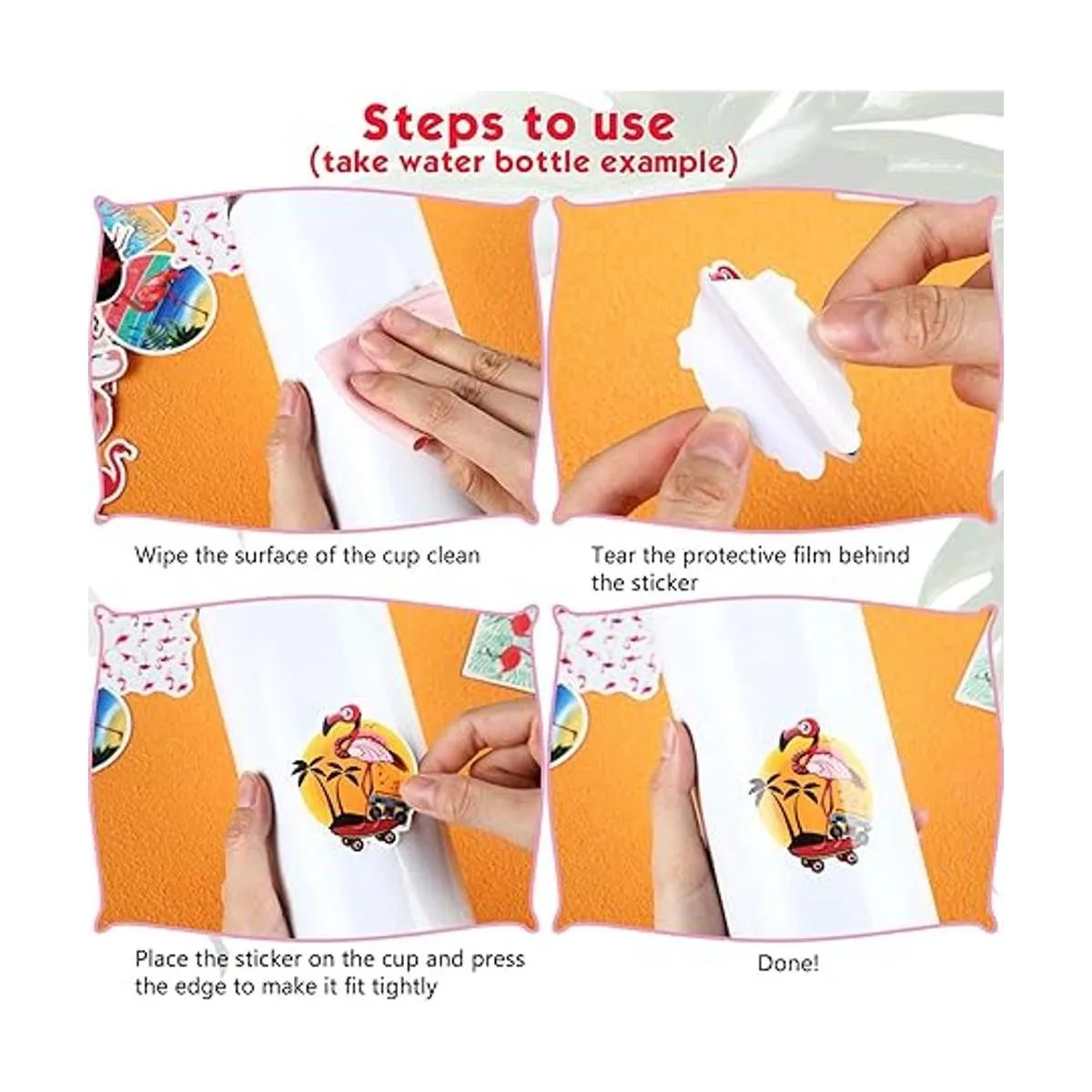 Steps to use
(take water bottle example)

Wipe the surface of the cup clean

Tear the protective film behind the sticker

Place the sticker on the cup and press the edge to make it fit tightly

Done!