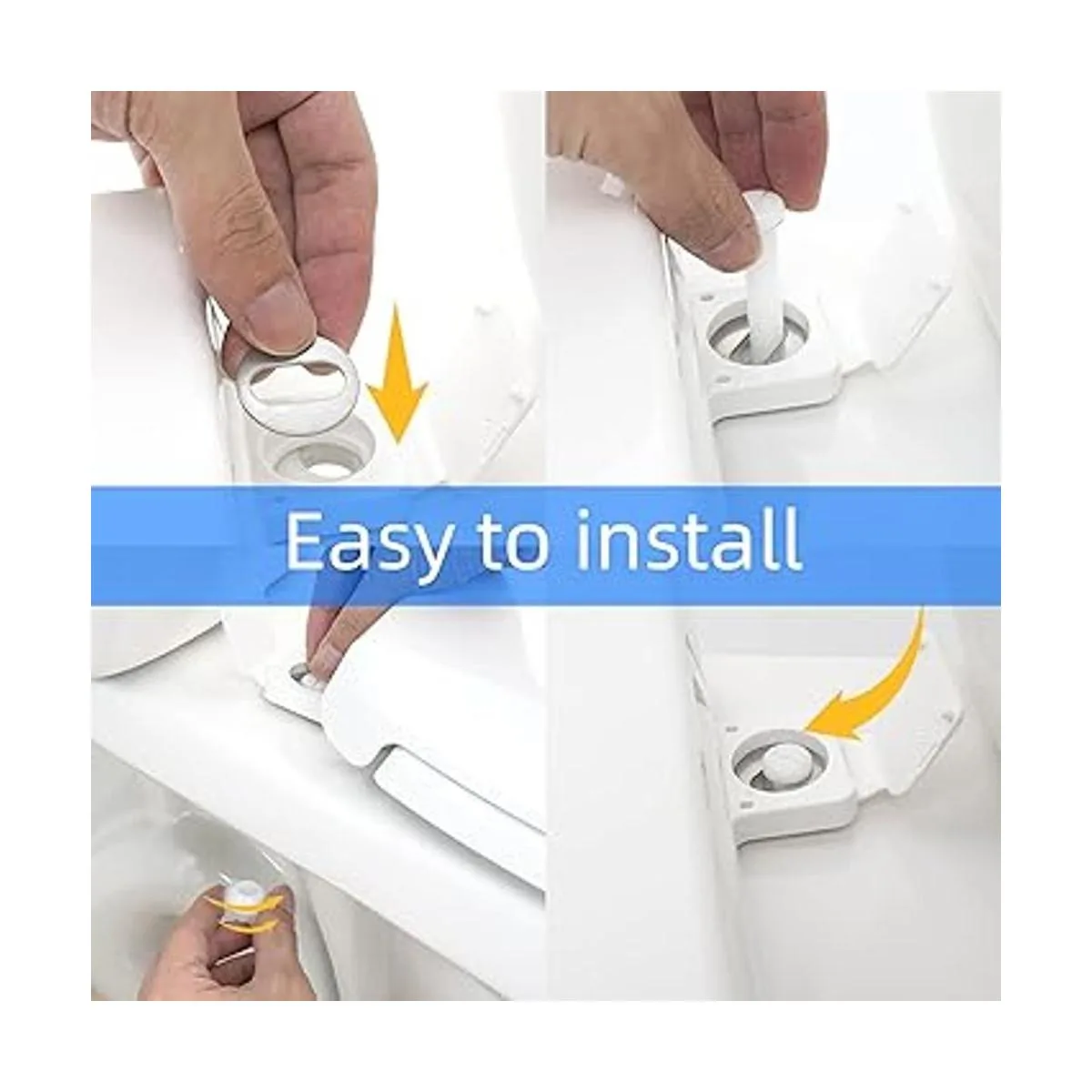 Easy to install