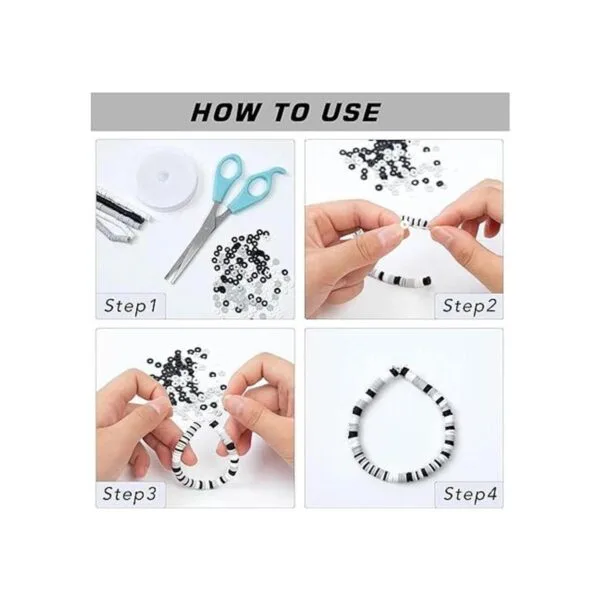 HOW TO USE

Step1

Step2

Step3

Step4