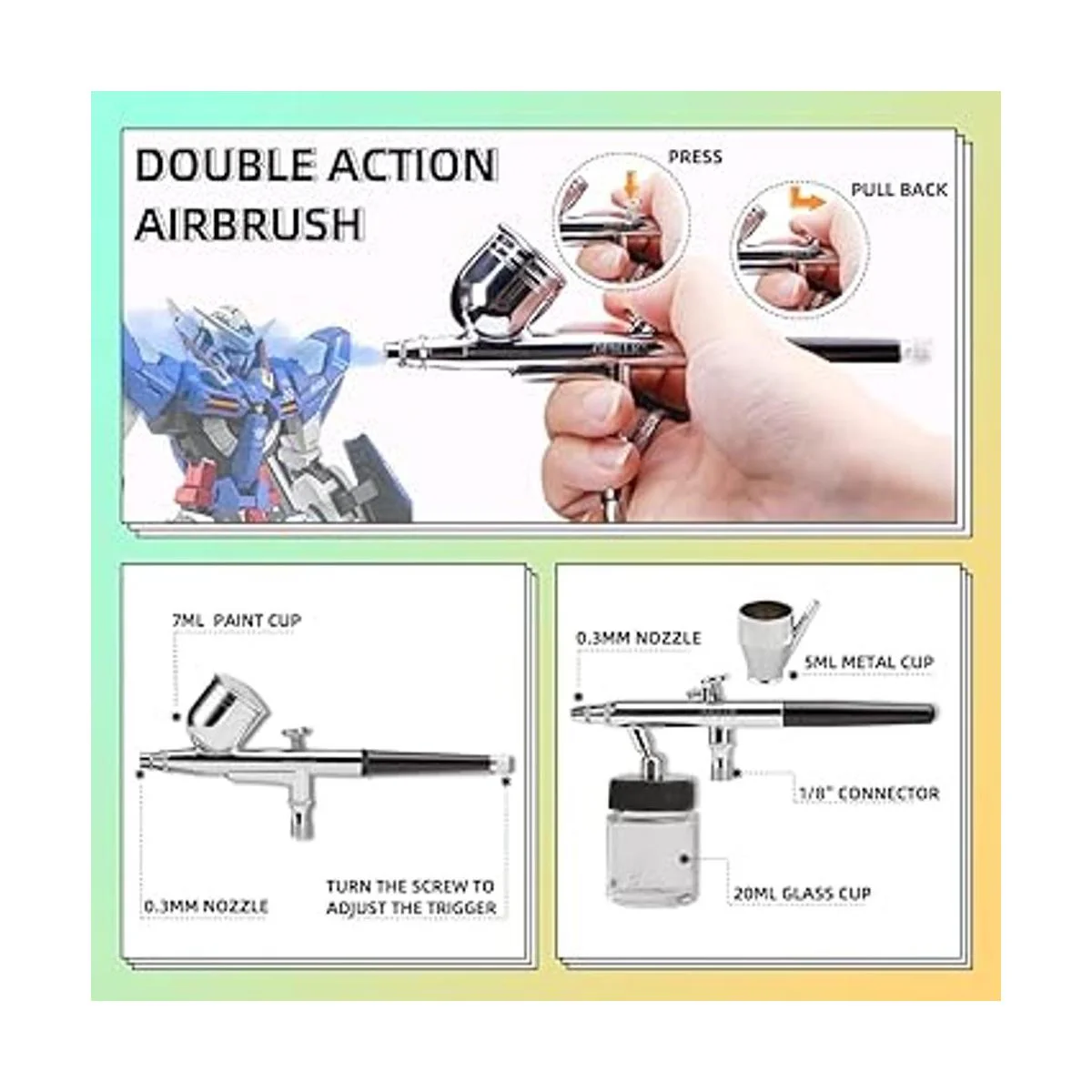 DOUBLE ACTION AIRBRUSH

PRESS

PULL BACK

7ML PAINT CUP

0.3MM NOZZLE

TURN THE SCREW TO ADJUST THE TRIGGER

0.3MM NOZZLE

5ML METAL CUP

1/8" CONNECTOR

20ML GLASS CUP