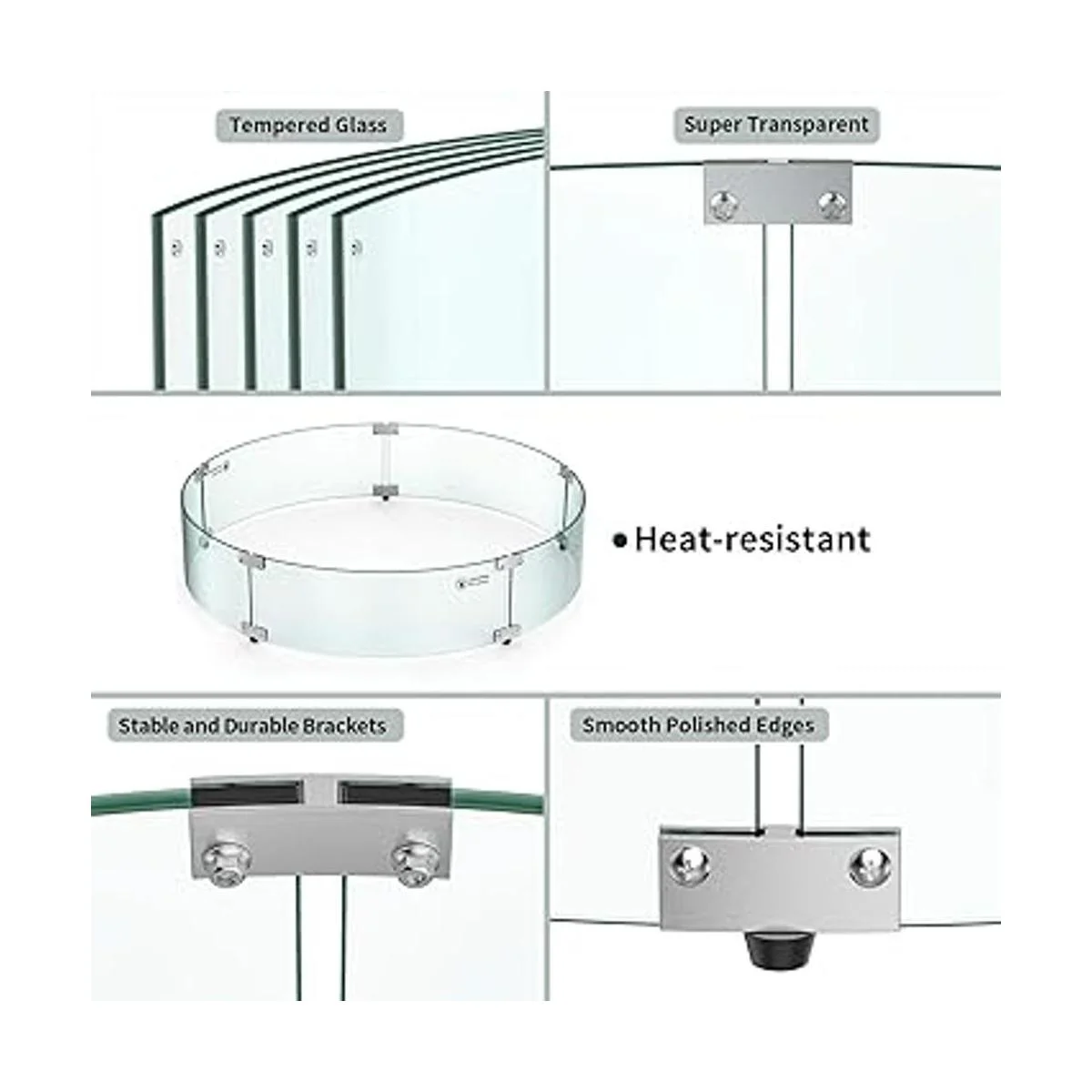 Tempered Glass

Super Transparent

•Heat-resistant

Stable and Durable Brackets

Smooth Polished Edges