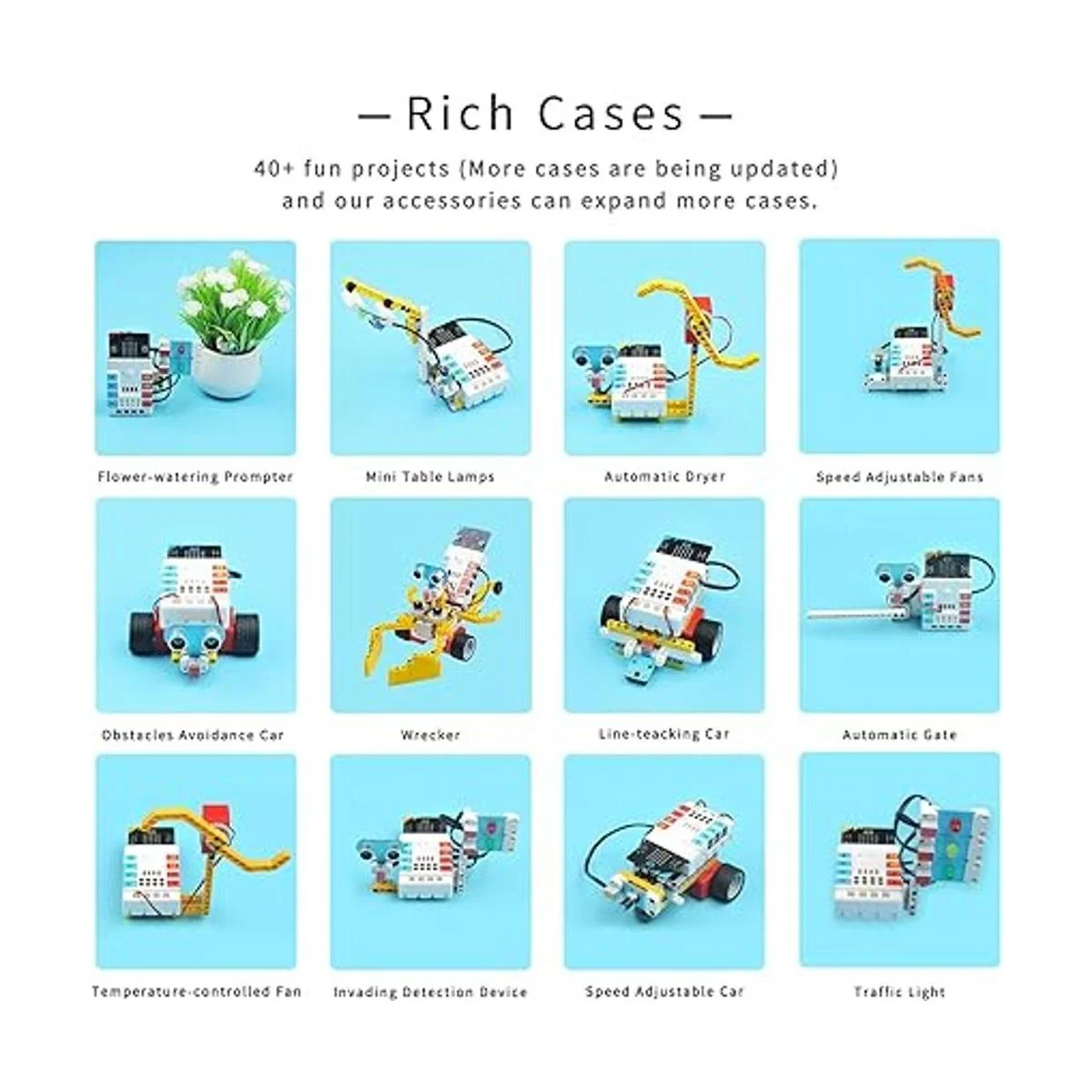 — Rich Cases —

40+ fun projects (More cases are being updated) and our accessories can expand more cases.

Flower-watering Prompter

Mini Table Lamps

Automatic Dryer

Speed Adjustable Fans

Obstacles Avoidance Car

Wrecker

Line-teacking Car

Automatic Gate

Temperature-controlled Fan

Invading Detection Device

Speed Adjustable Car

Traffic Light