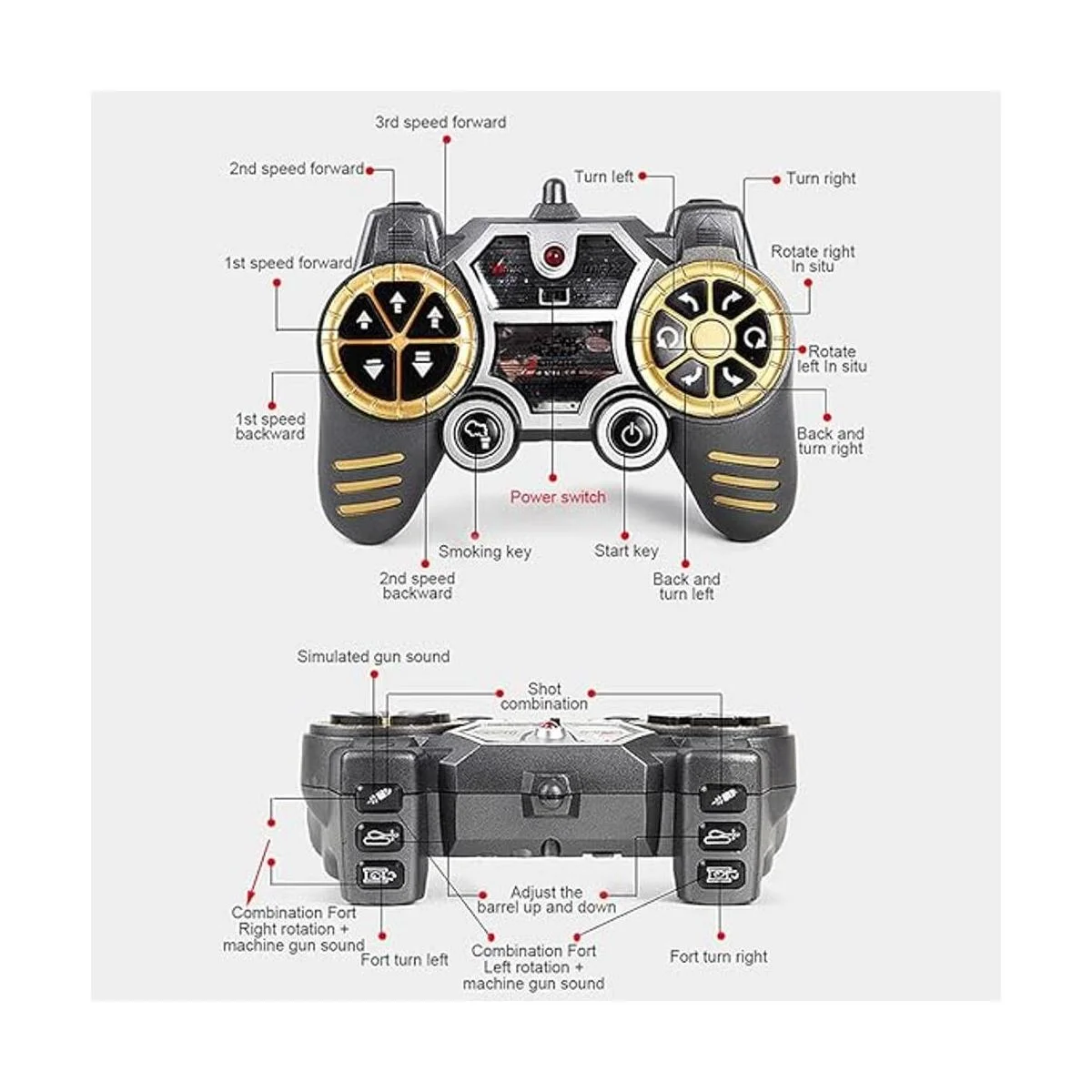 3rd speed forward

2nd speed forward

Turn left

Turn right

1st speed forward

Rotate right In situ

Rotate left In situ

1st speed backward

Back and turn right

Power switch

Smoking key

Start key

2nd speed backward

Back and turn left

Simulated gun sound

Shot combination

Adjust the barrel up and down

Combination Fort Right rotation + machine gun sound

Fort turn left

Combination Fort Left rotation + machine gun sound

Fort turn right