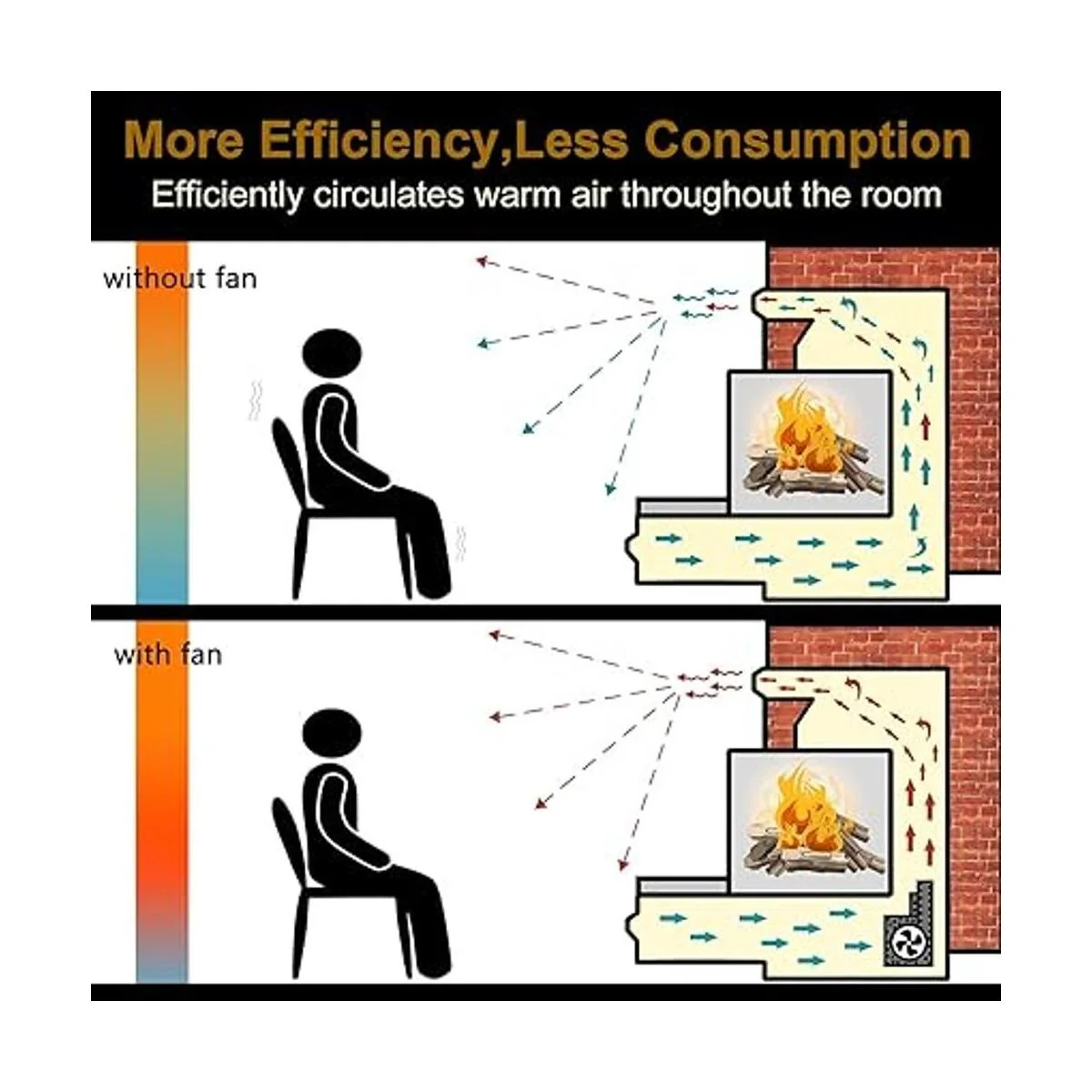 More Efficiency,Less Consumption
Efficiently circulates warm air throughout the room

without fan

with fan