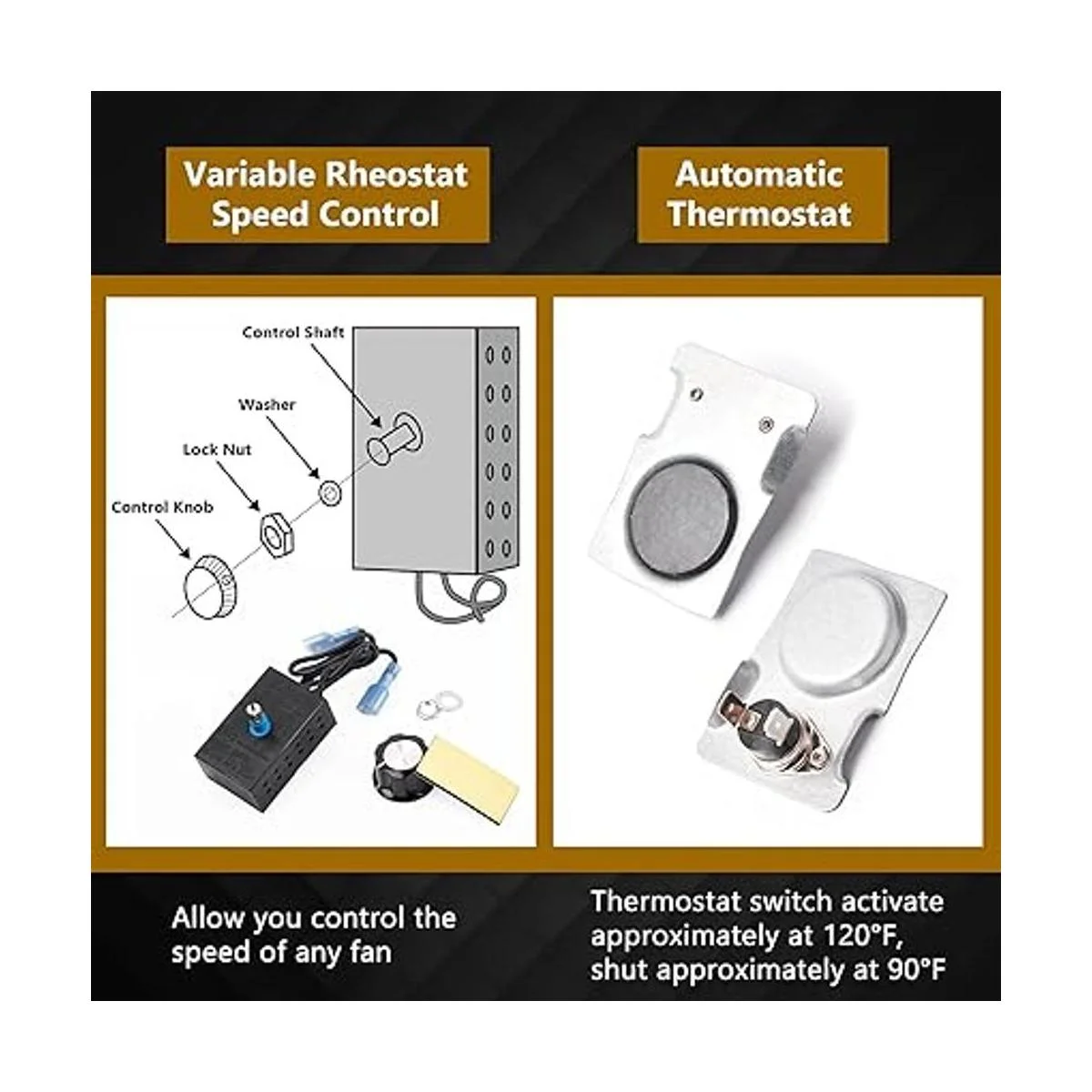 Variable Rheostat Speed Control

Control Shaft
Washer
Lock Nut
Control Knob

Allow you control the speed of any fan

Automatic Thermostat

Thermostat switch activate approximately at 120°F, shut approximately at 90°F