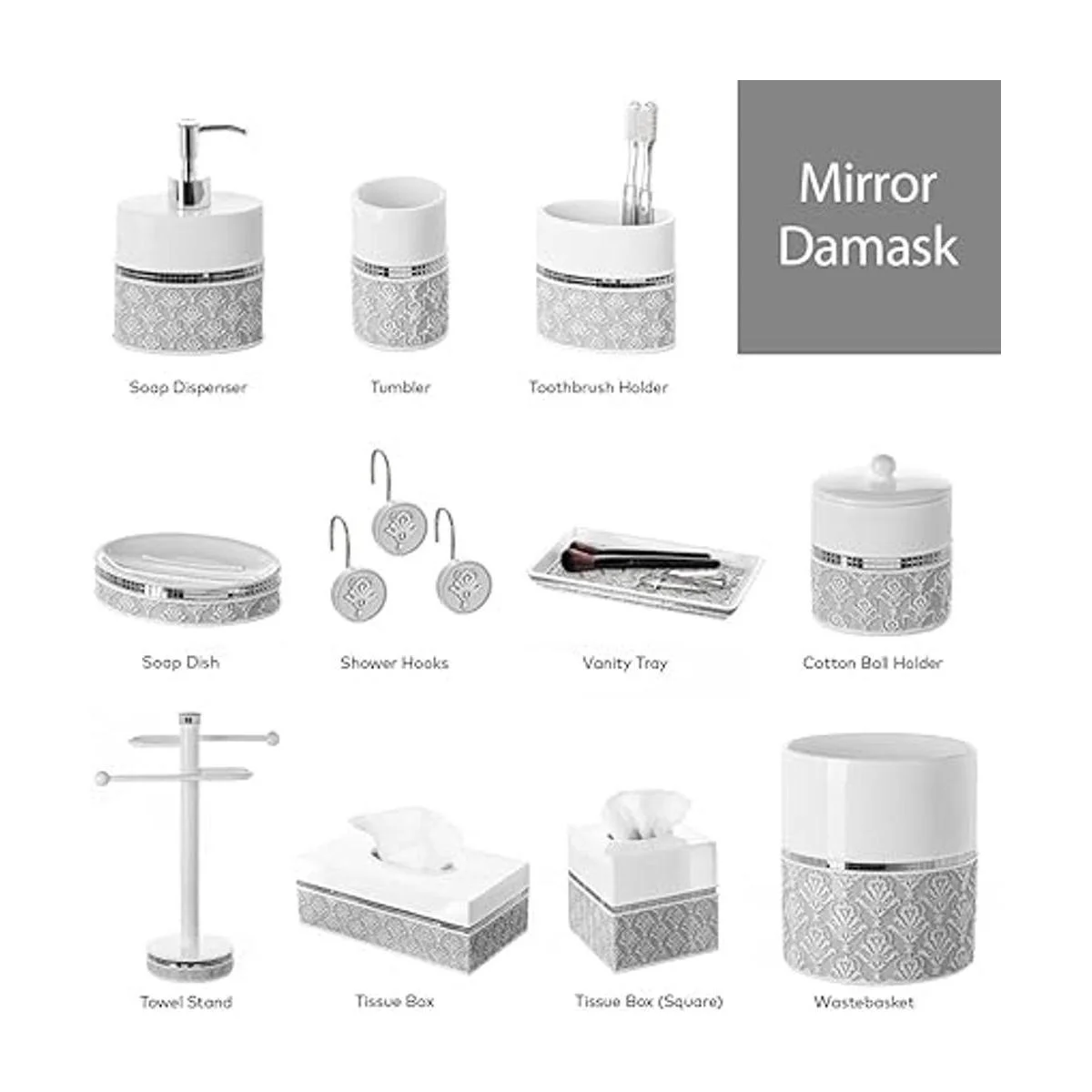 Soap Dispenser

Tumbler

Toothbrush Holder

Mirror Damask

Soap Dish

Shower Hooks

Vanity Tray

Cotton Ball Holder

Towel Stand

Tissue Box

Tissue Box (Square)

Wastebasket