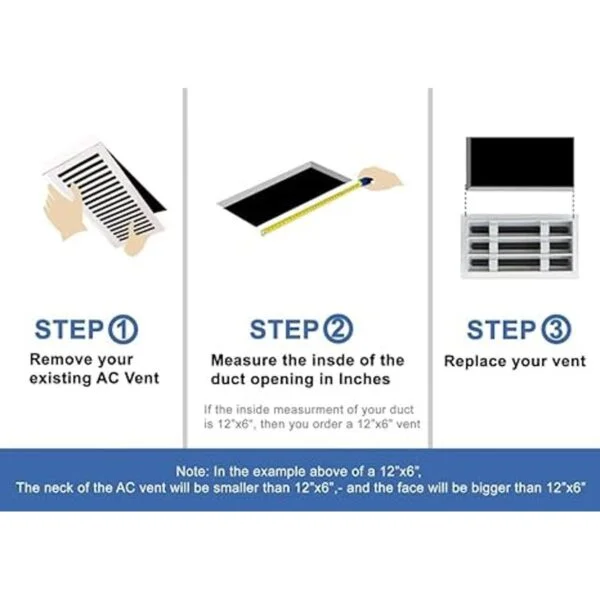 STEP ①
Remove your existing AC Vent

STEP ②
Measure the insde of the duct opening in Inches

If the inside measurment of your duct is 12"x6", then you order a 12"x6" vent

STEP ③
Replace your vent

Note: In the example above of a 12"x6",
The neck of the AC vent will be smaller than 12"x6",- and the face will be bigger than 12"x6"