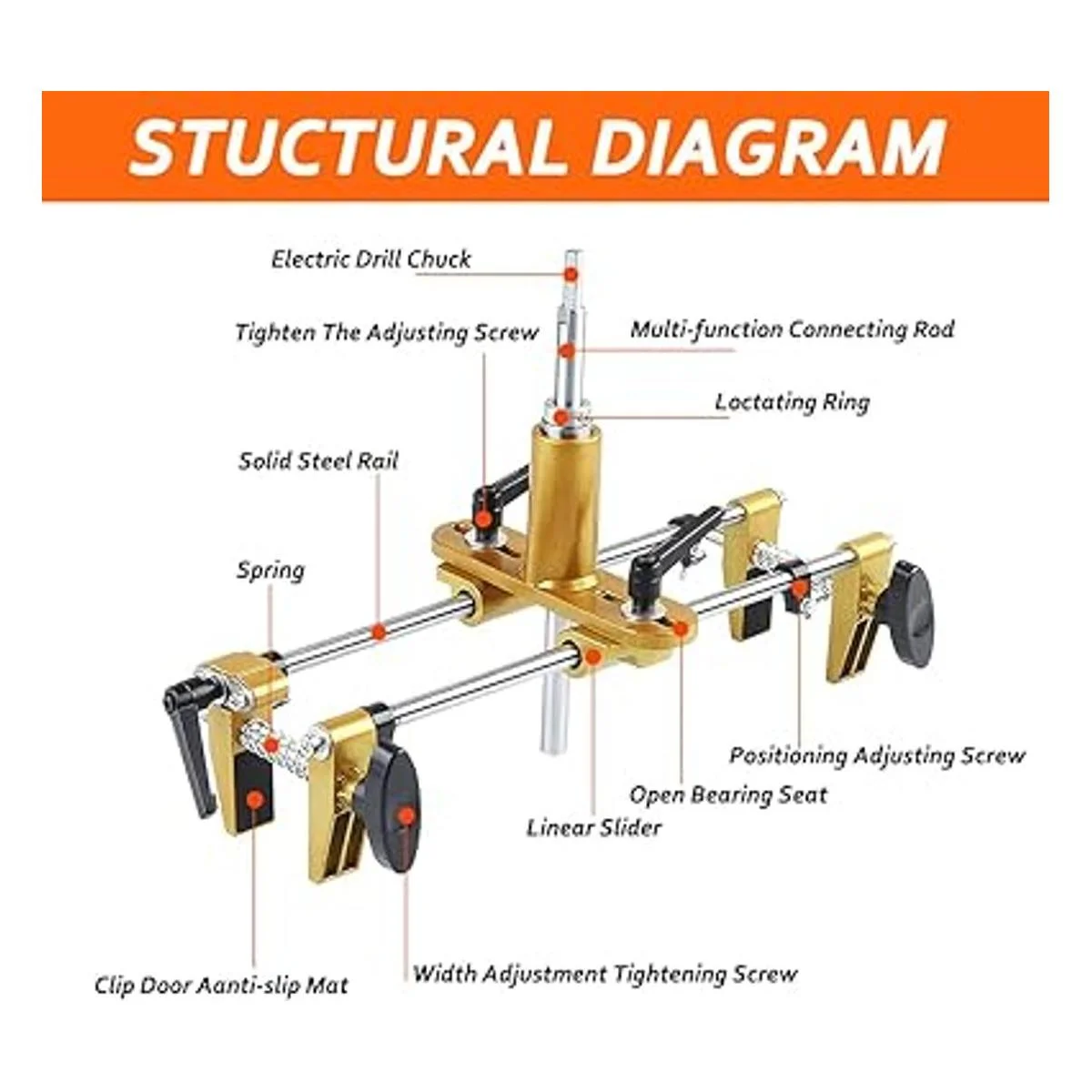 STUCTURAL DIAGRAM

Electric Drill Chuck

Tighten The Adjusting Screw

Multi-function Connecting Rod

Loctating Ring

Solid Steel Rail

Spring

Positioning Adjusting Screw

Open Bearing Seat

Linear Slider

Clip Door Aanti-slip Mat

Width Adjustment Tightening Screw