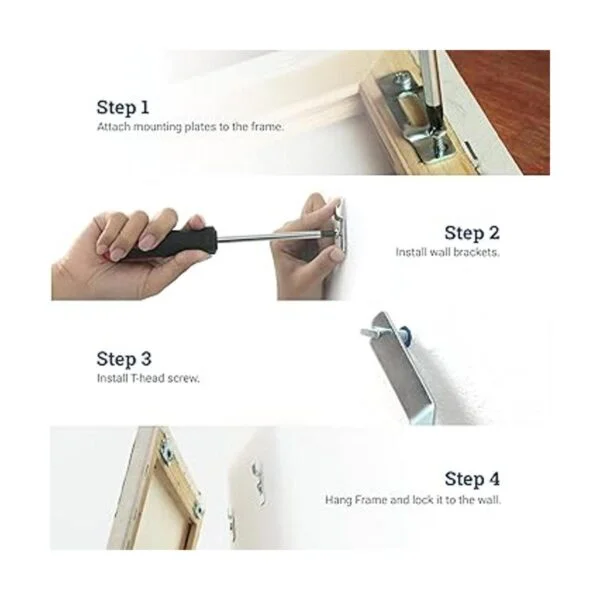 Step 1
Attach mounting plates to the frame.

Step 2
Install wall brackets.

Step 3
Install T-head screw.

Step 4
Hang Frame and lock it to the wall.