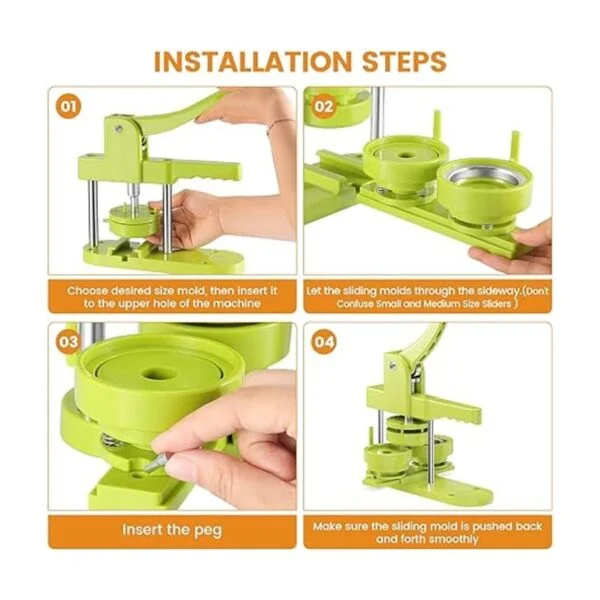 INSTALLATION STEPS

01

Choose desired size mold, then insert it to the upper hole of the machine

02

Let the sliding molds through the sideway.(Don't Confuse Small and Medium Size Sliders )

03

Insert the peg

04

Make sure the sliding mold is pushed back and forth smoothly