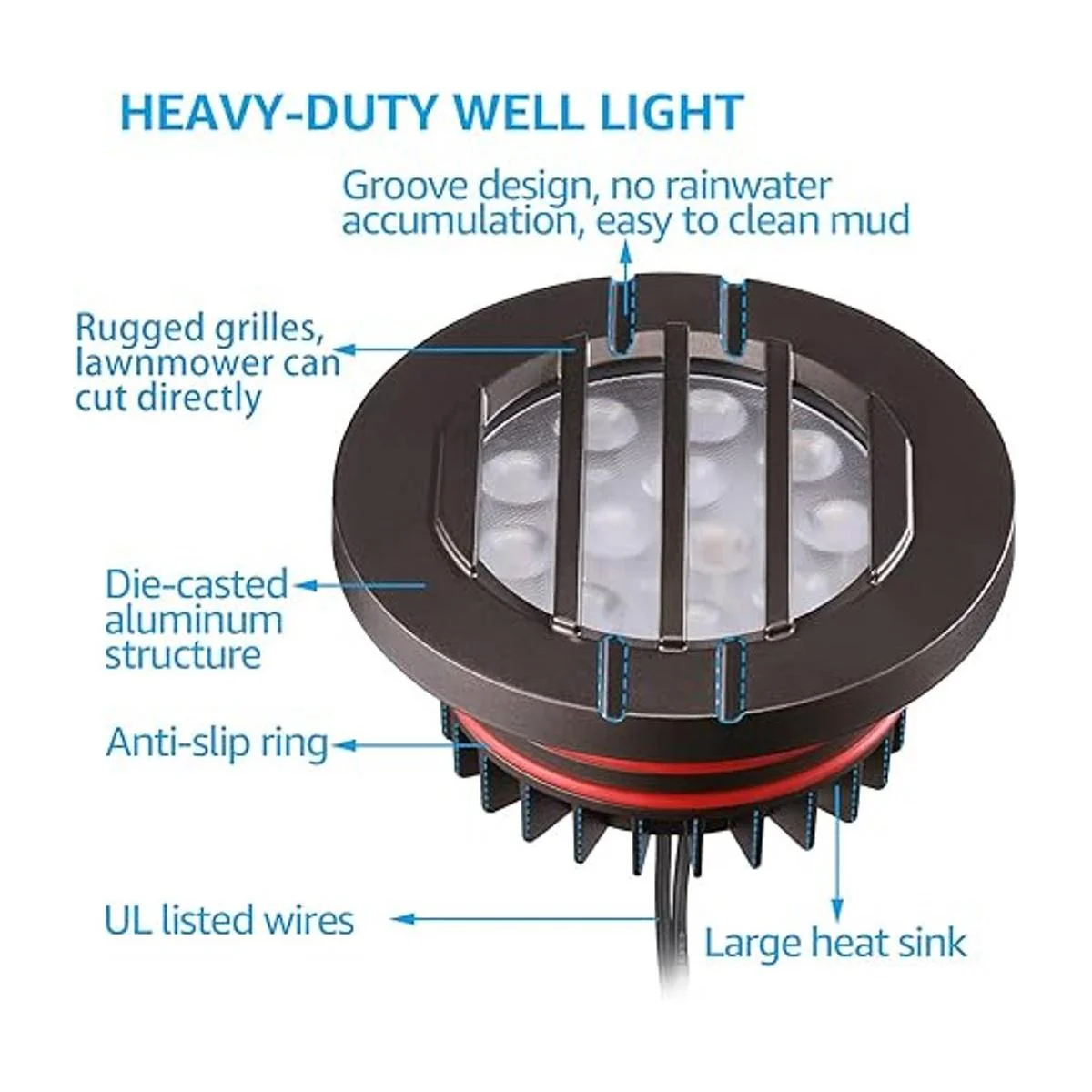 HEAVY-DUTY WELL LIGHT

Groove design, no rainwater accumulation, easy to clean mud

Rugged grilles, lawnmower can cut directly

Die-casted aluminum structure

Anti-slip ring

UL listed wires

Large heat sink