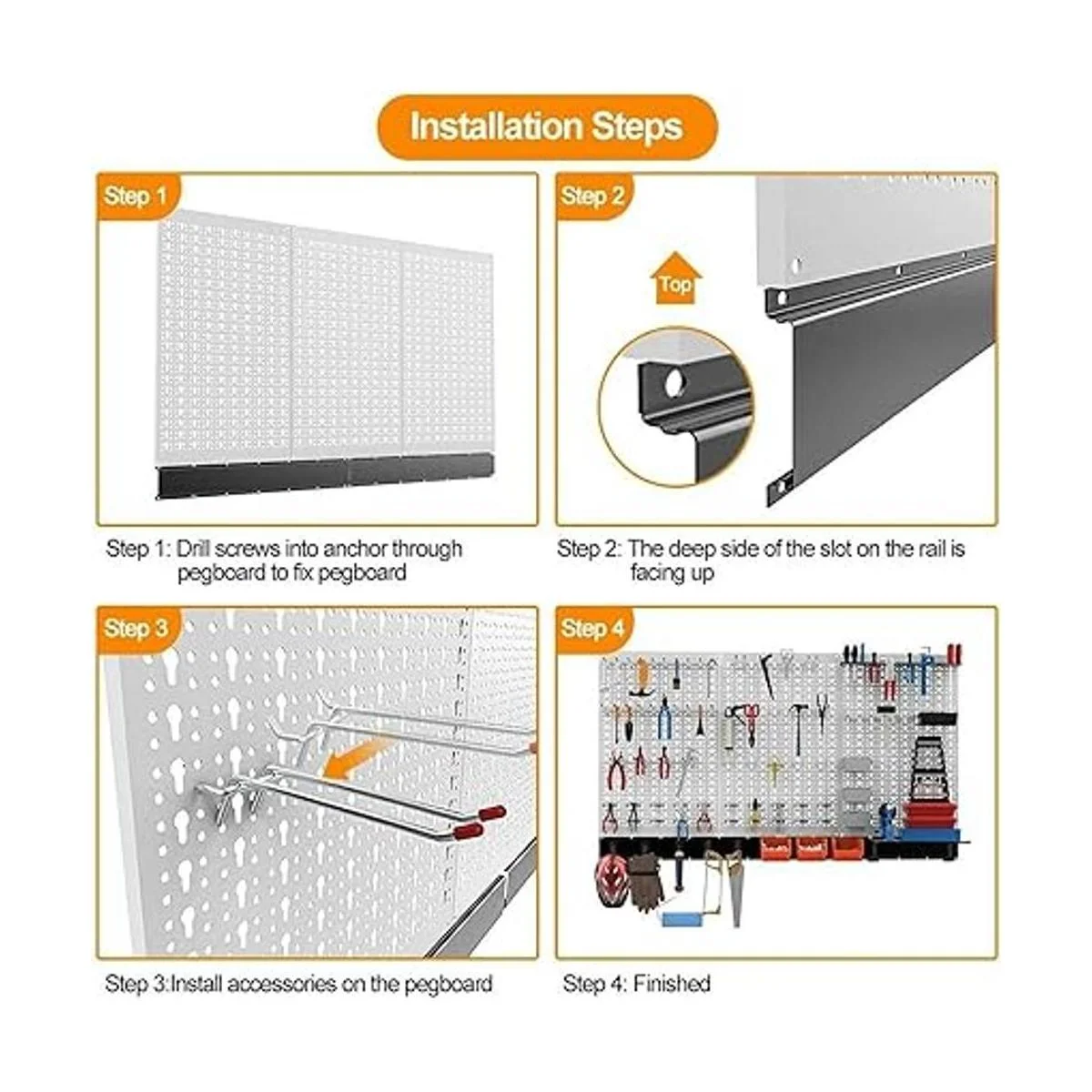 Installation Steps

Step 1

Step 1: Drill screws into anchor through pegboard to fix pegboard

Step 2

Top

Step 2: The deep side of the slot on the rail is facing up

Step 3

Step 3:Install accessories on the pegboard

Step 4

Step 4: Finished