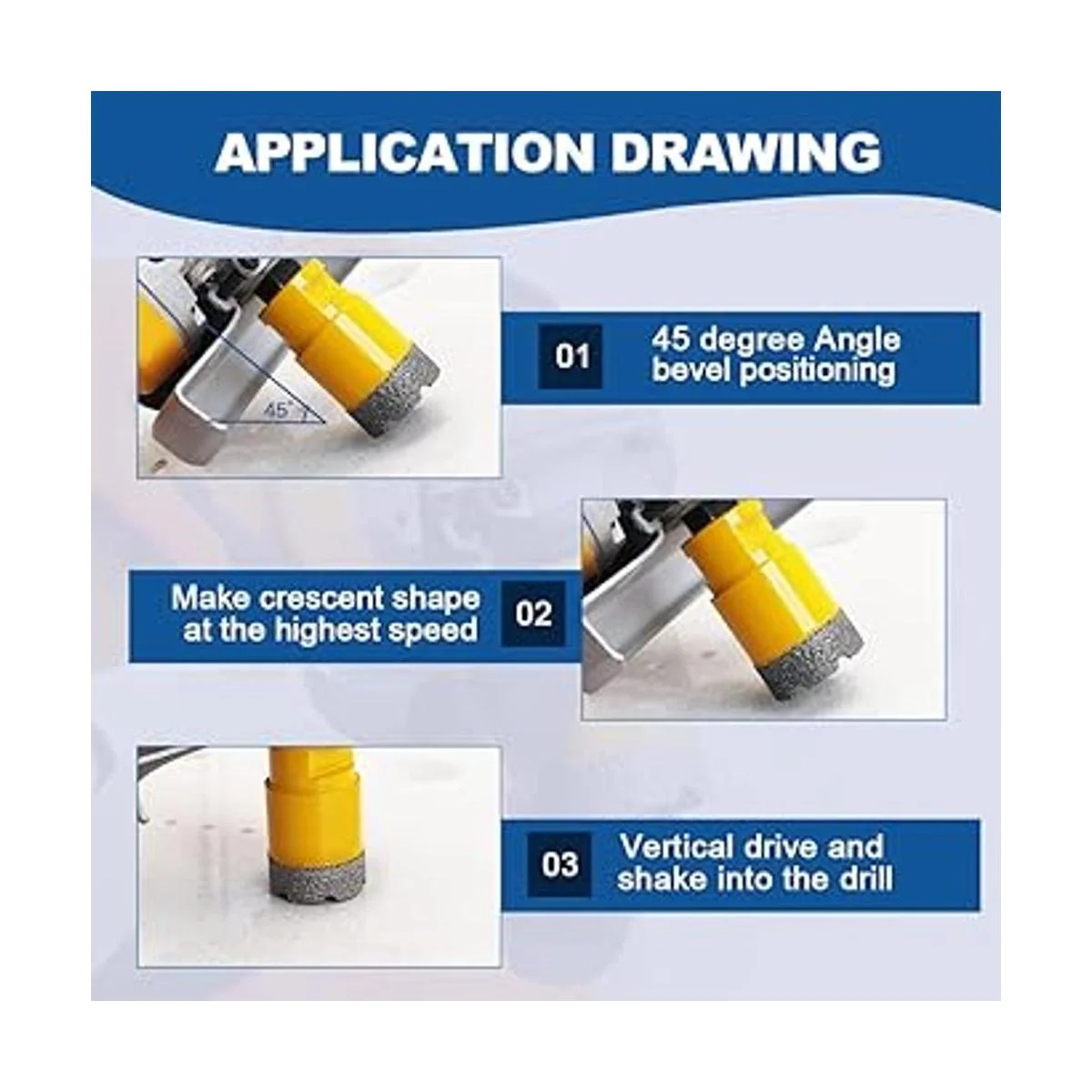 APPLICATION DRAWING

45°

01 45 degree Angle bevel positioning

Make crescent shape at the highest speed 02

03 Vertical drive and shake into the drill