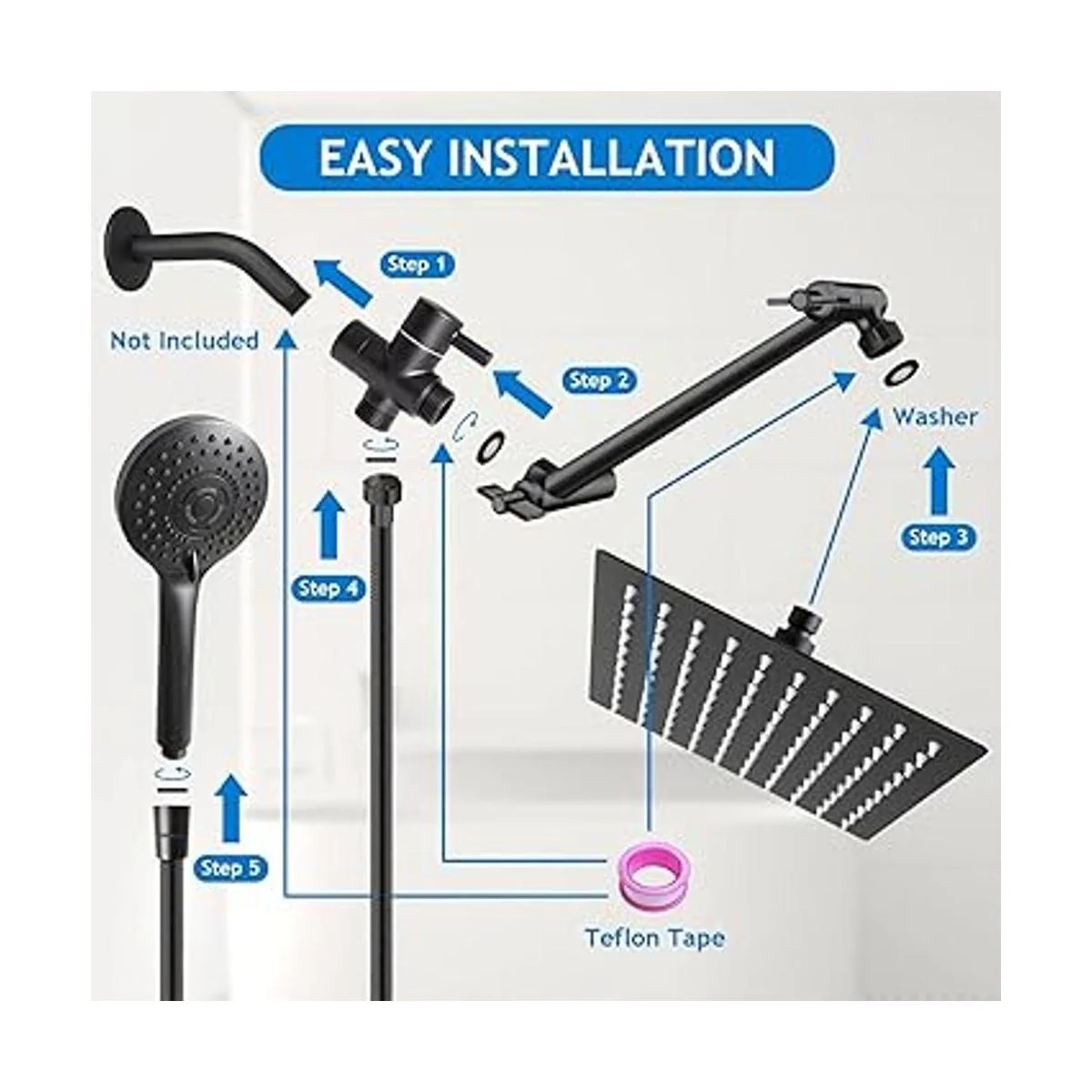 EASY INSTALLATION

Step 1

Not Included

Step 2

Washer

Step 3

Step 4

Step 5

Teflon Tape