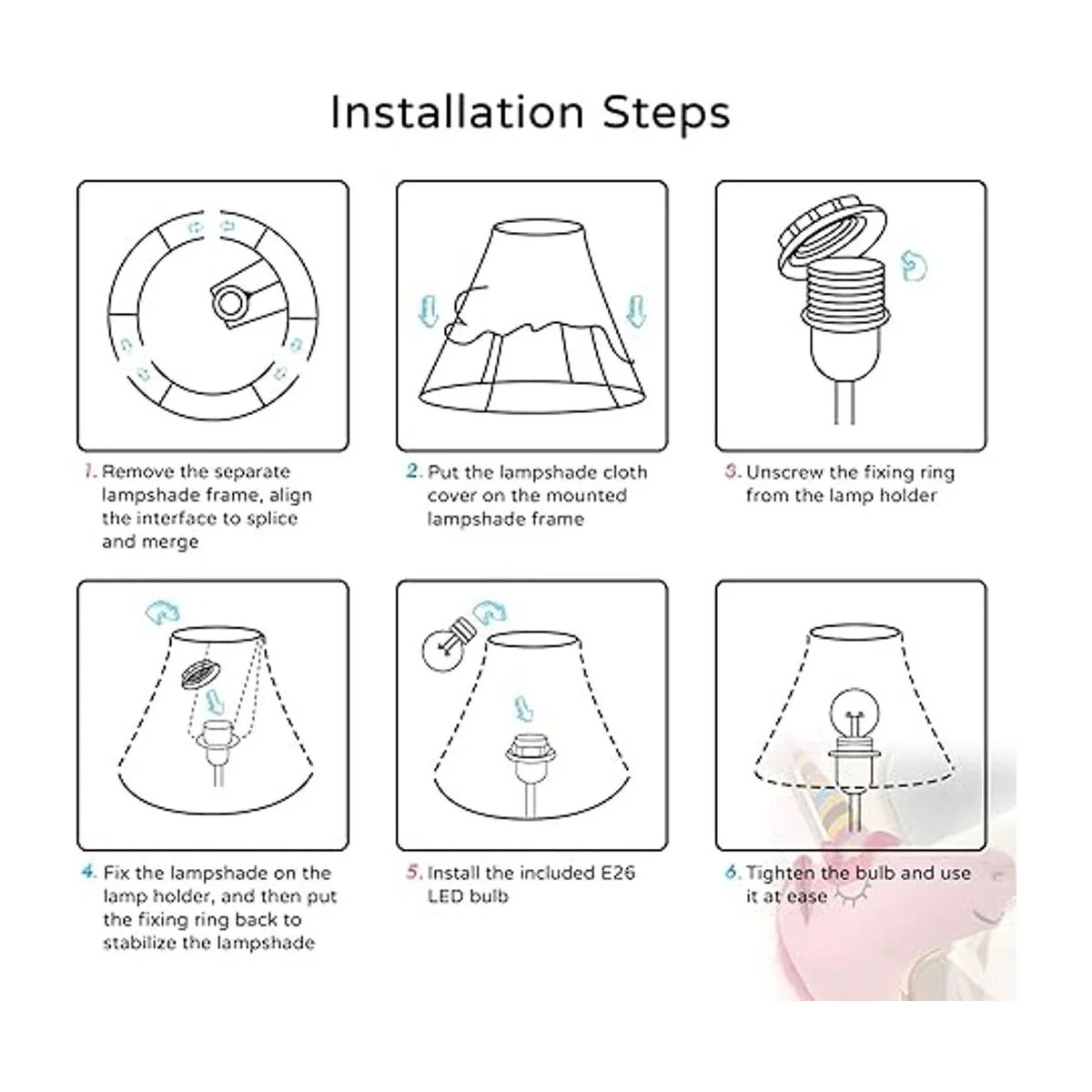 Installation Steps

1. Remove the separate lampshade frame, align the interface to splice and merge

2. Put the lampshade cloth cover on the mounted lampshade frame

3. Unscrew the fixing ring from the lamp holder

4. Fix the lampshade on the lamp holder, and then put the fixing ring back to stabilize the lampshade

5. Install the included E26 LED bulb

6. Tighten the bulb and use it at ease